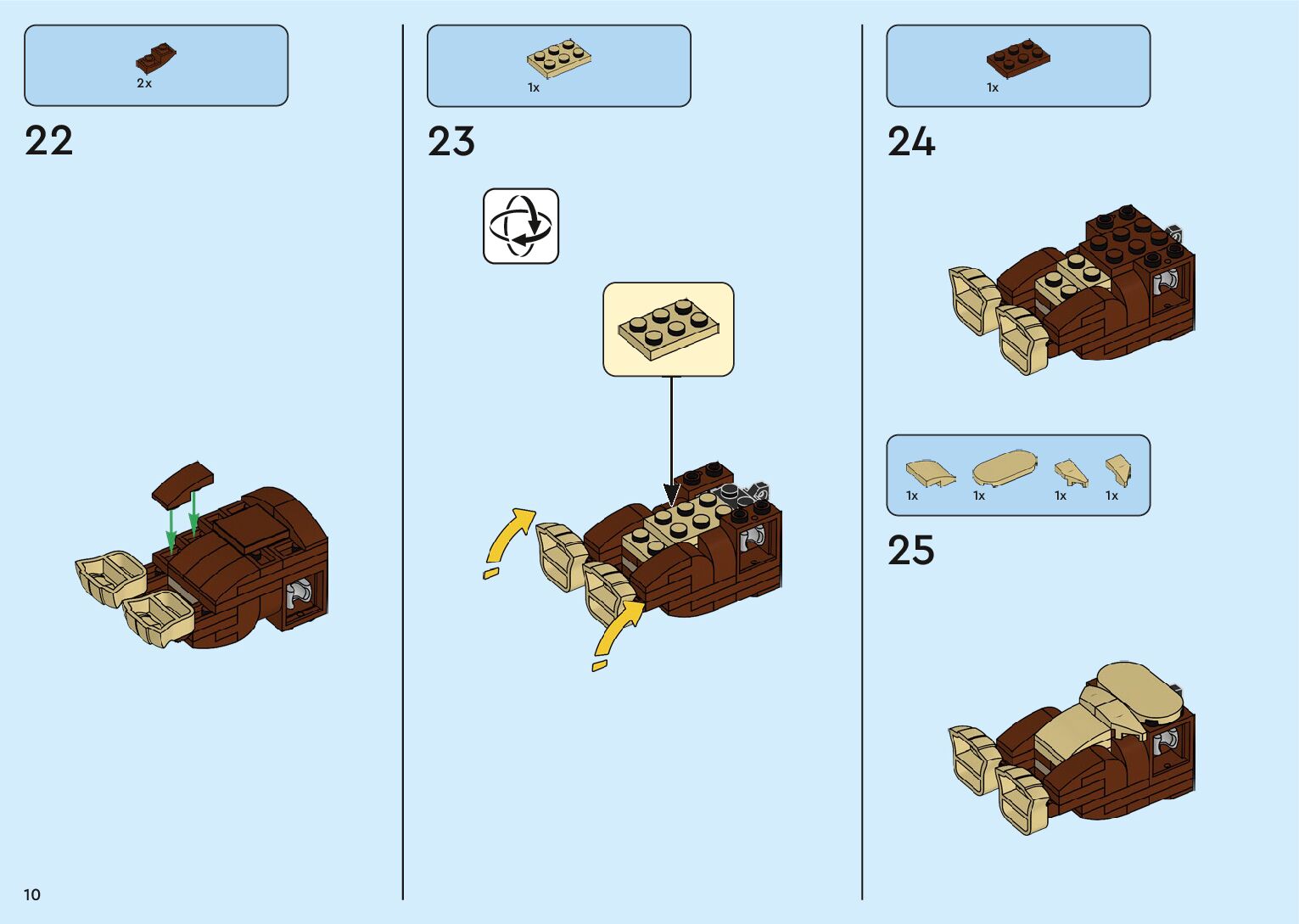 2x

22

1x

23

1x

24

1x 1x 1x 1x

25

10