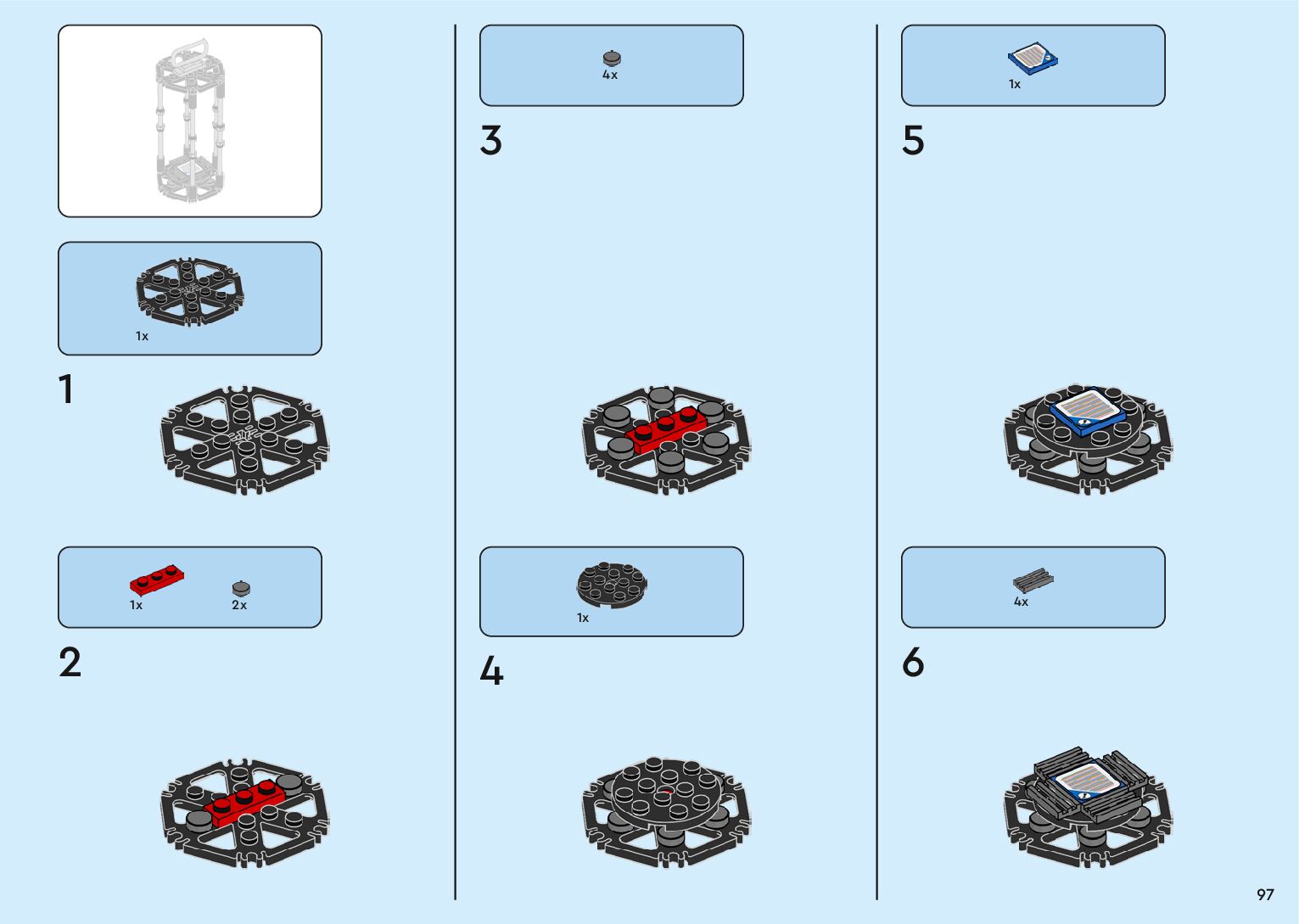 1x

1

1x 2x

2

4x

3

1x

4

1x

5

4x

6

97