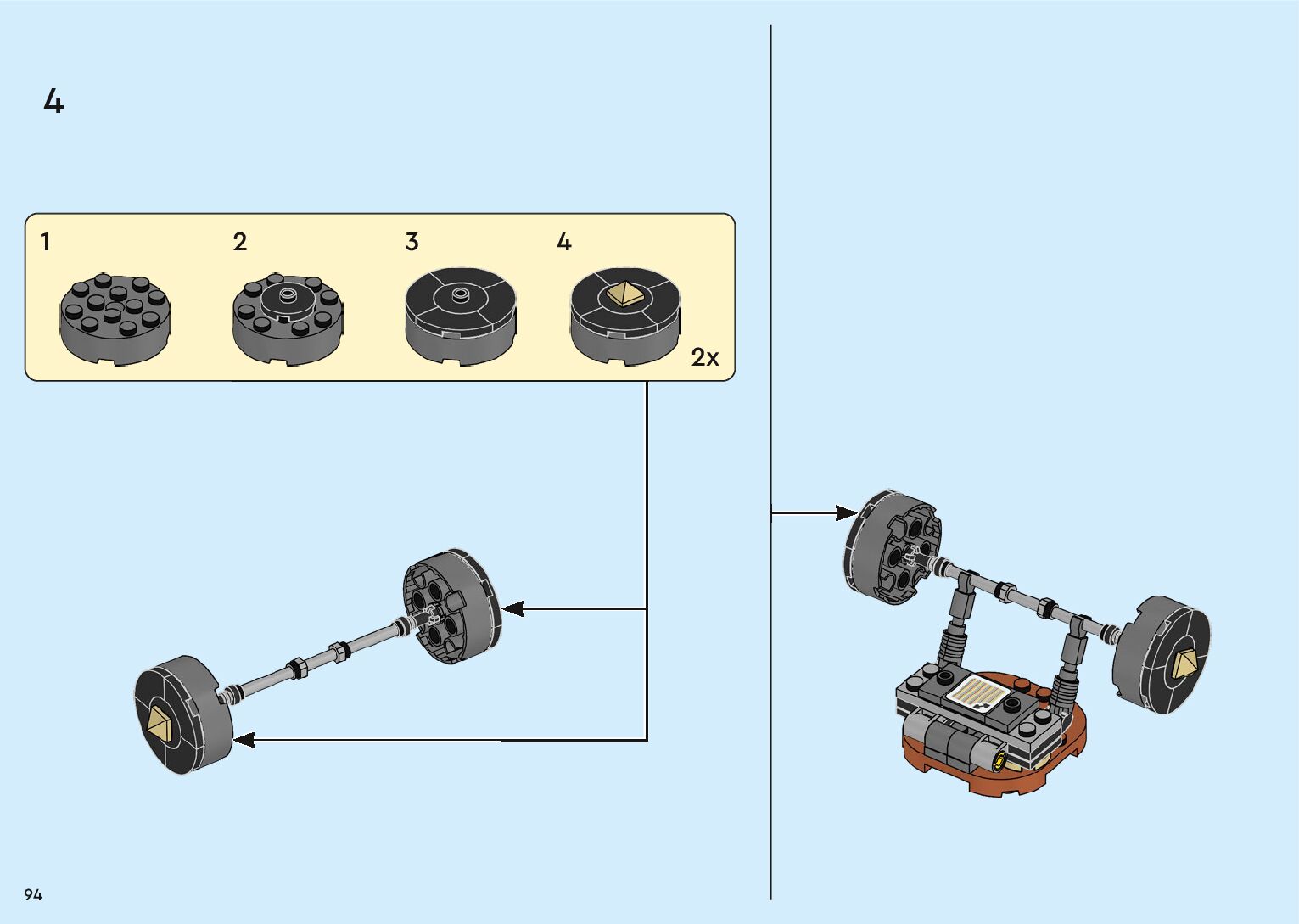 4

1 2 3 4

2x

94