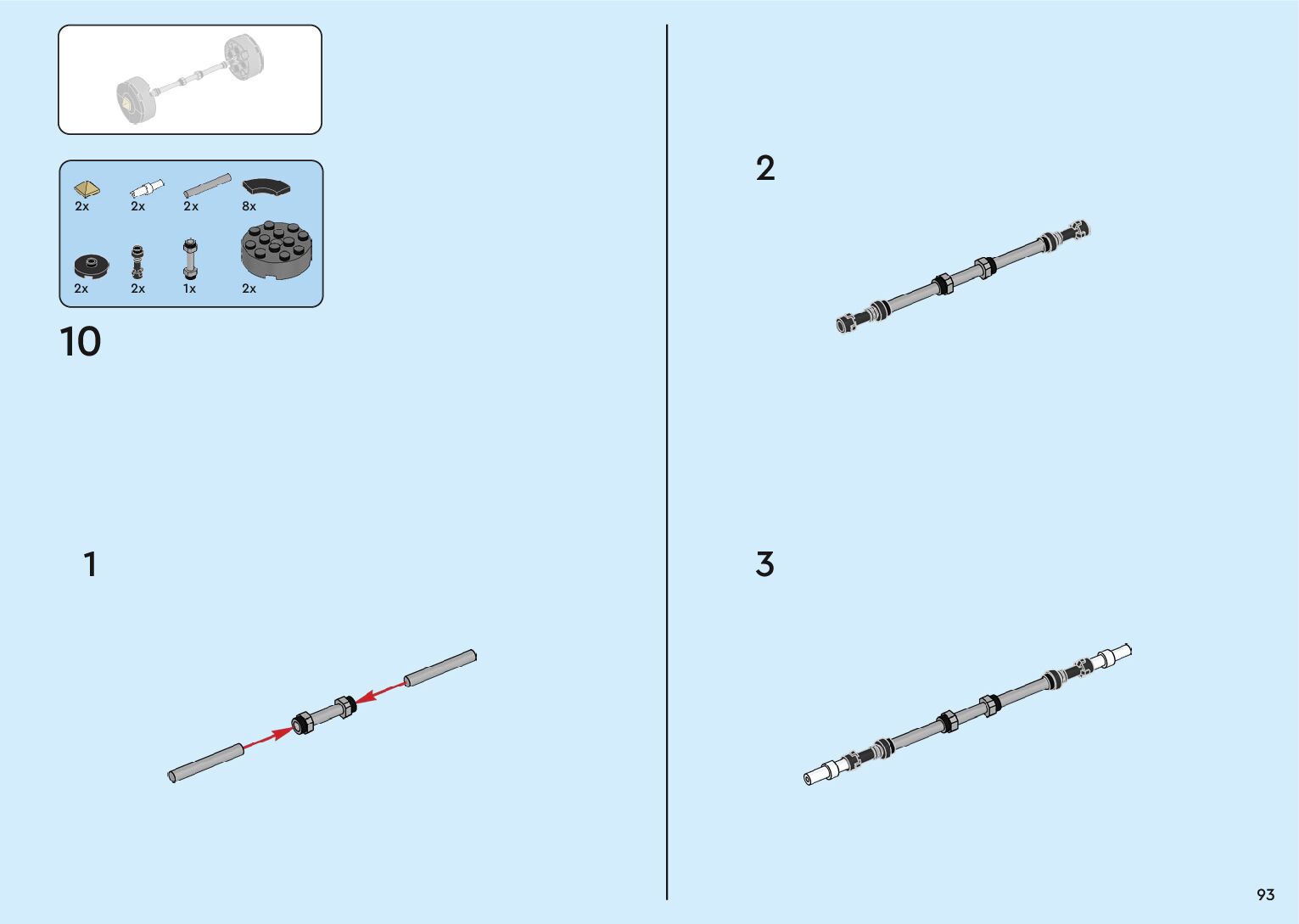 2x 2x 2x 8x

2x 2x 1x 2x

10

1

2

3

93