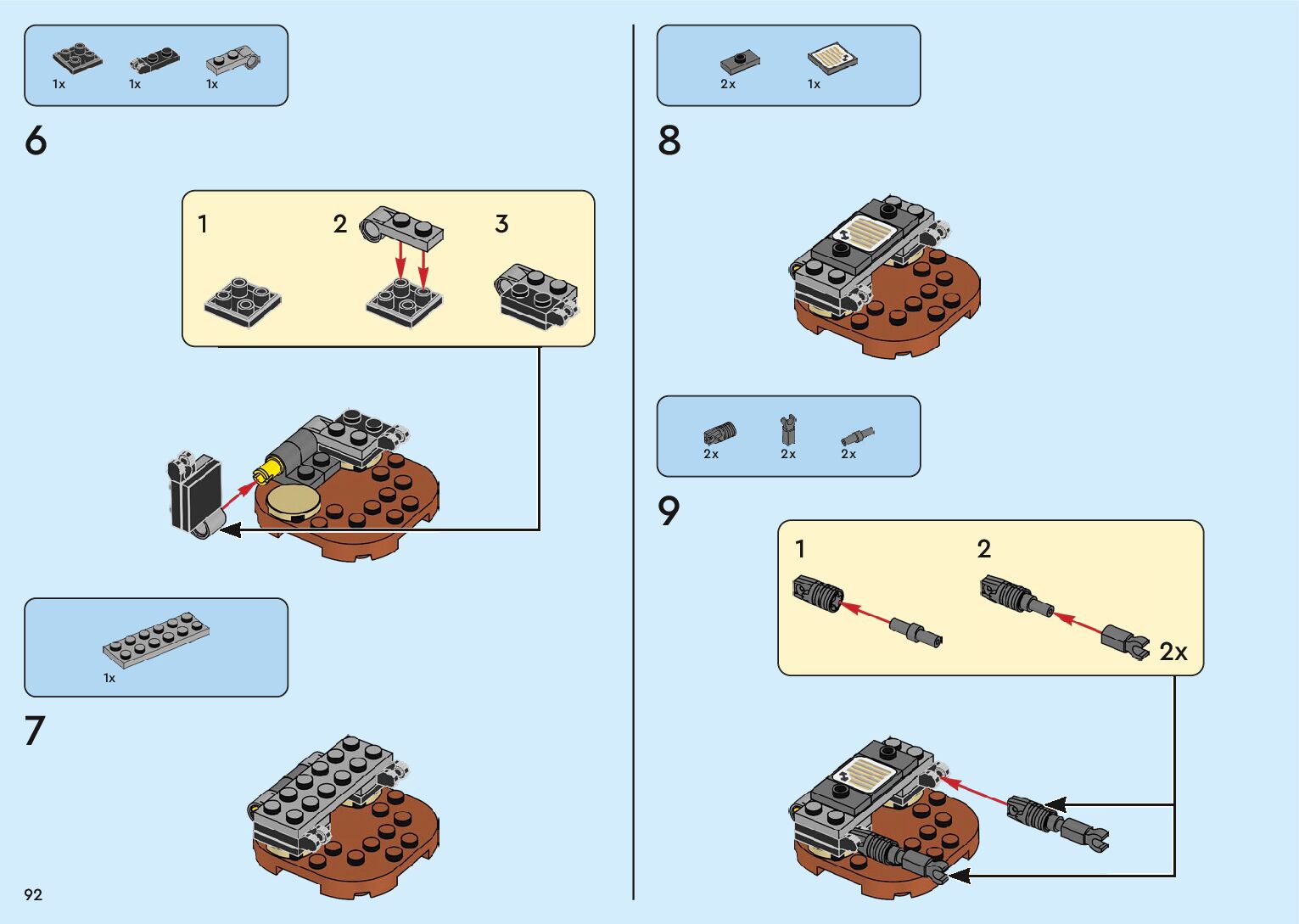 1x 1x 1x

6

1 2 3

1x

7

92

2x 1x

8

2x 2x 2x

9

1 2

2x