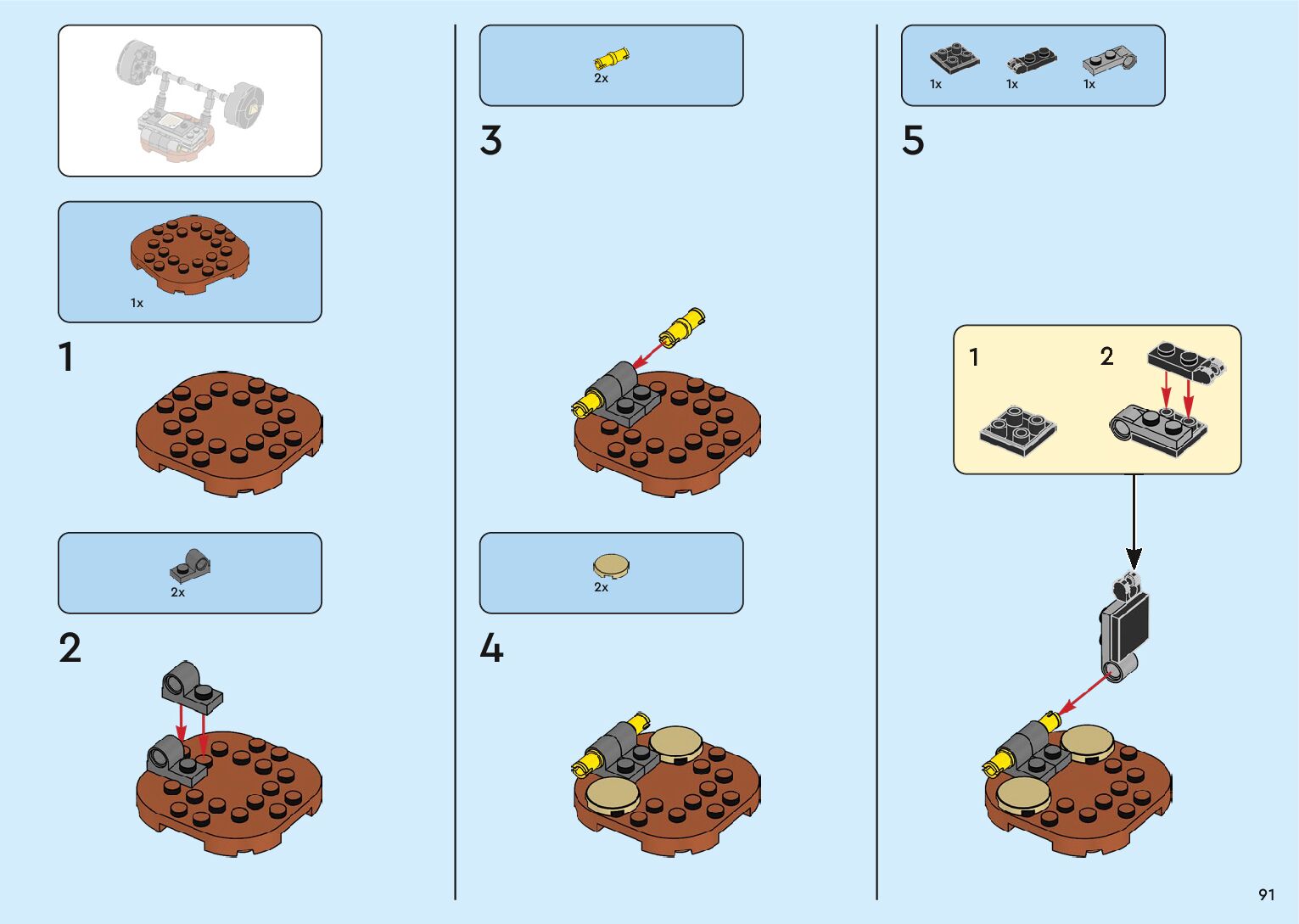 1x

1

2x

2

2x

3

2x

4

1x 1x 1x

5

1

2

91