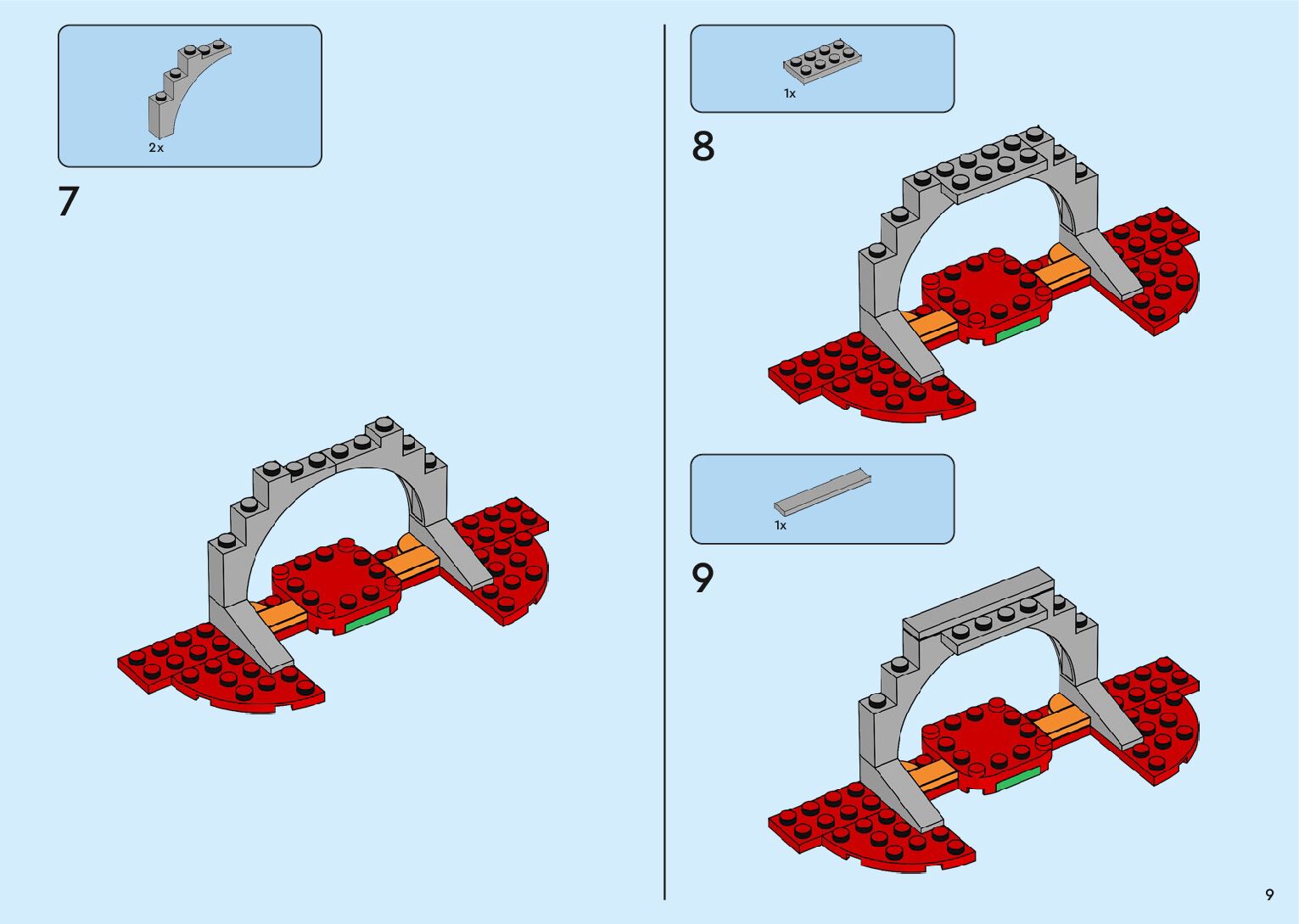 2x

7

1x

8

1x

9

9