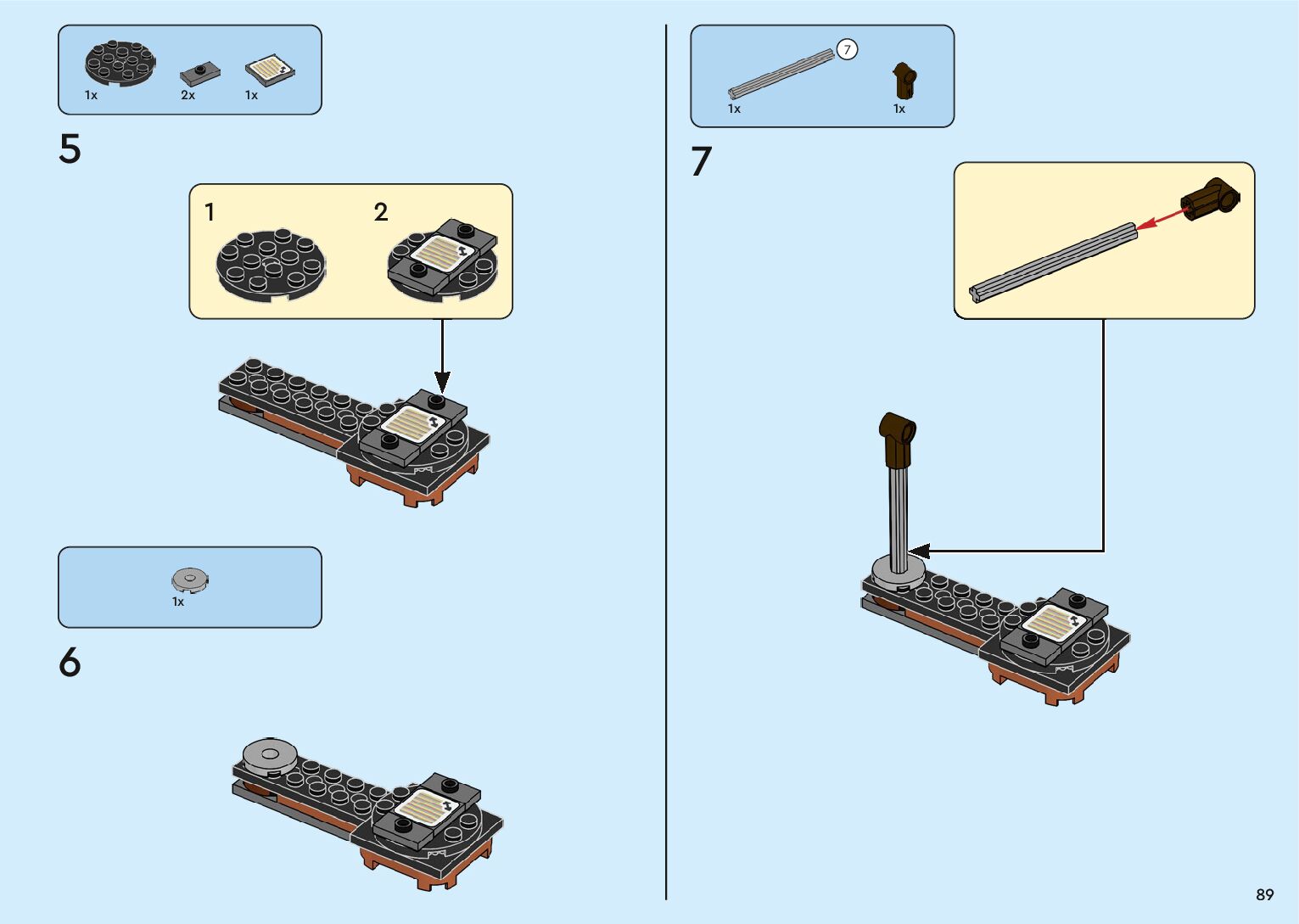 1x 2x 1x

5

1

2

1x

6

7

1x 1x

7

89