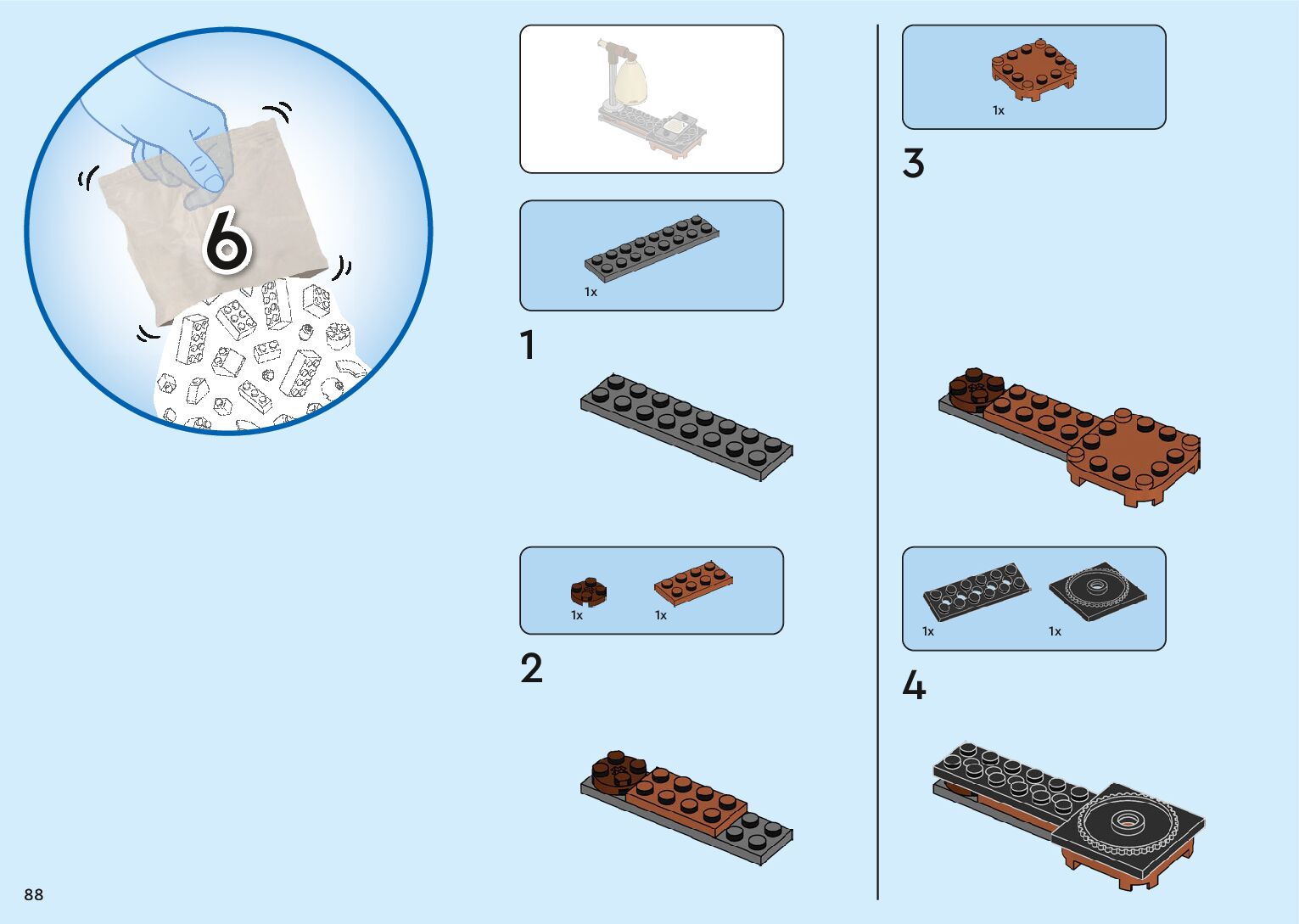 6

1x

1

1x 1x

2

1x

3

1x 1x

4

88