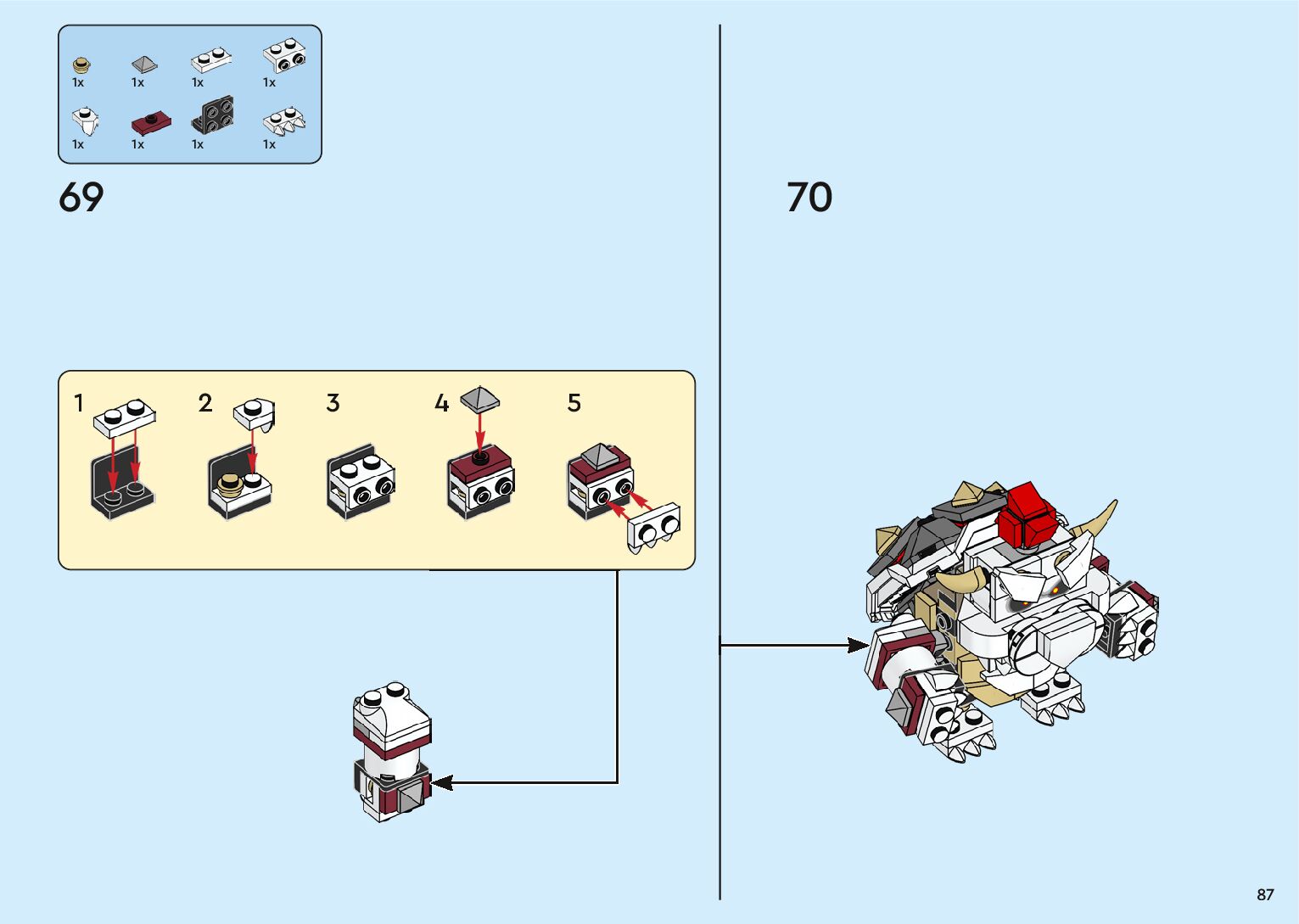 1x 1x 1x 1x
1x 1x 1x 1x

69

1 2 3 4 5

70

87