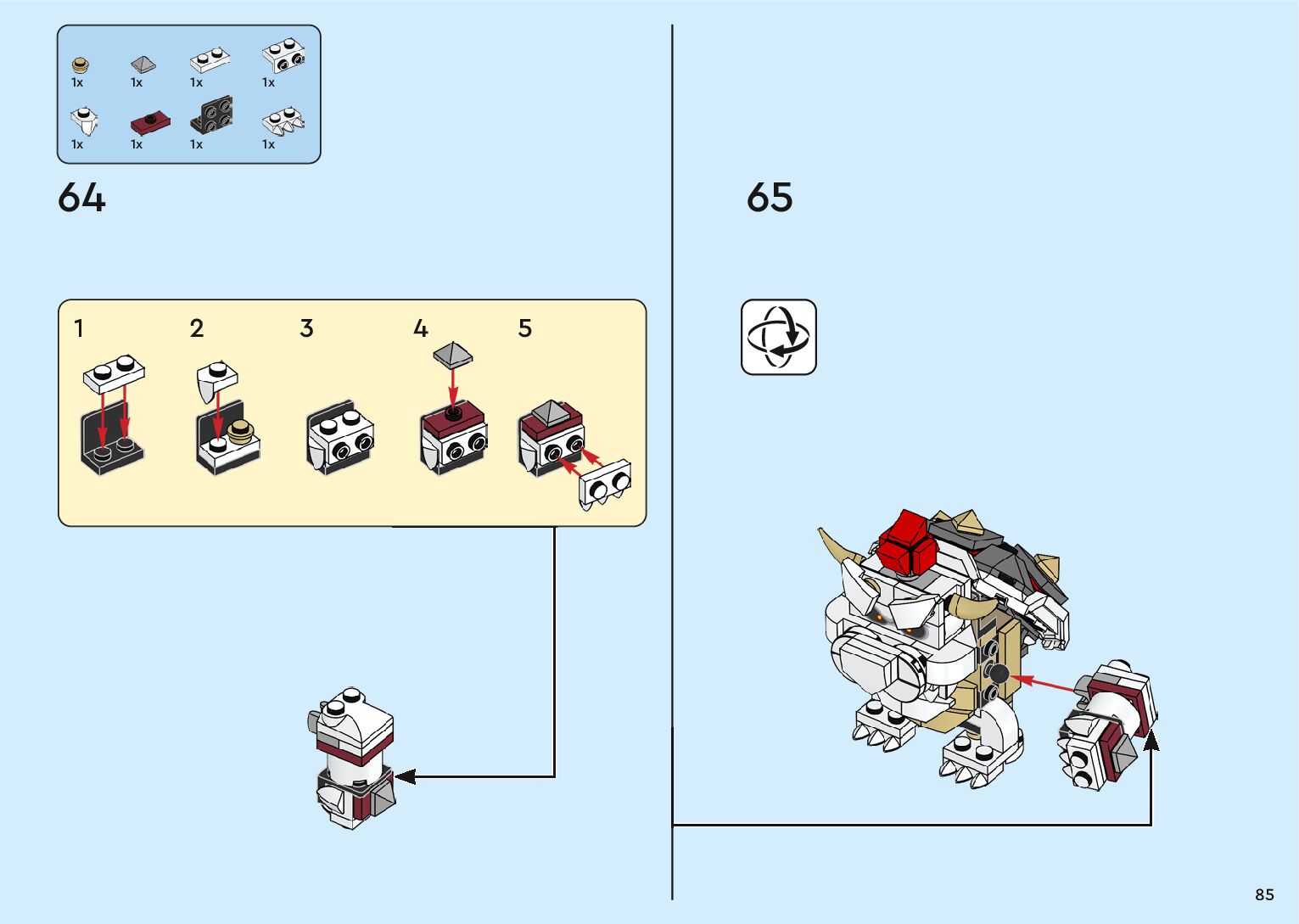 1x 1x 1x 1x
1x 1x 1x 1x

64

1 2 3 4 5

65

85