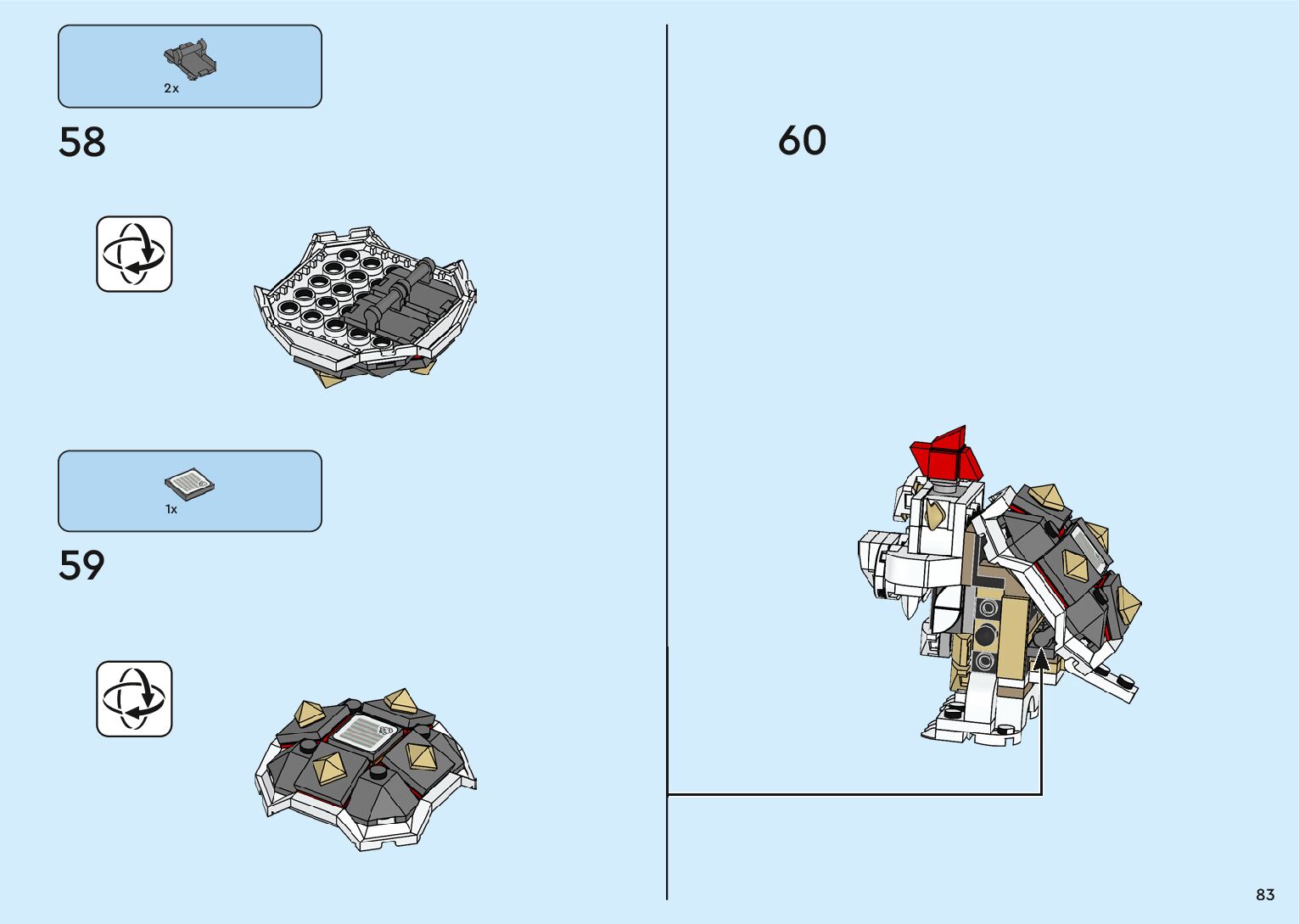 2x

58

1x

59

60

83