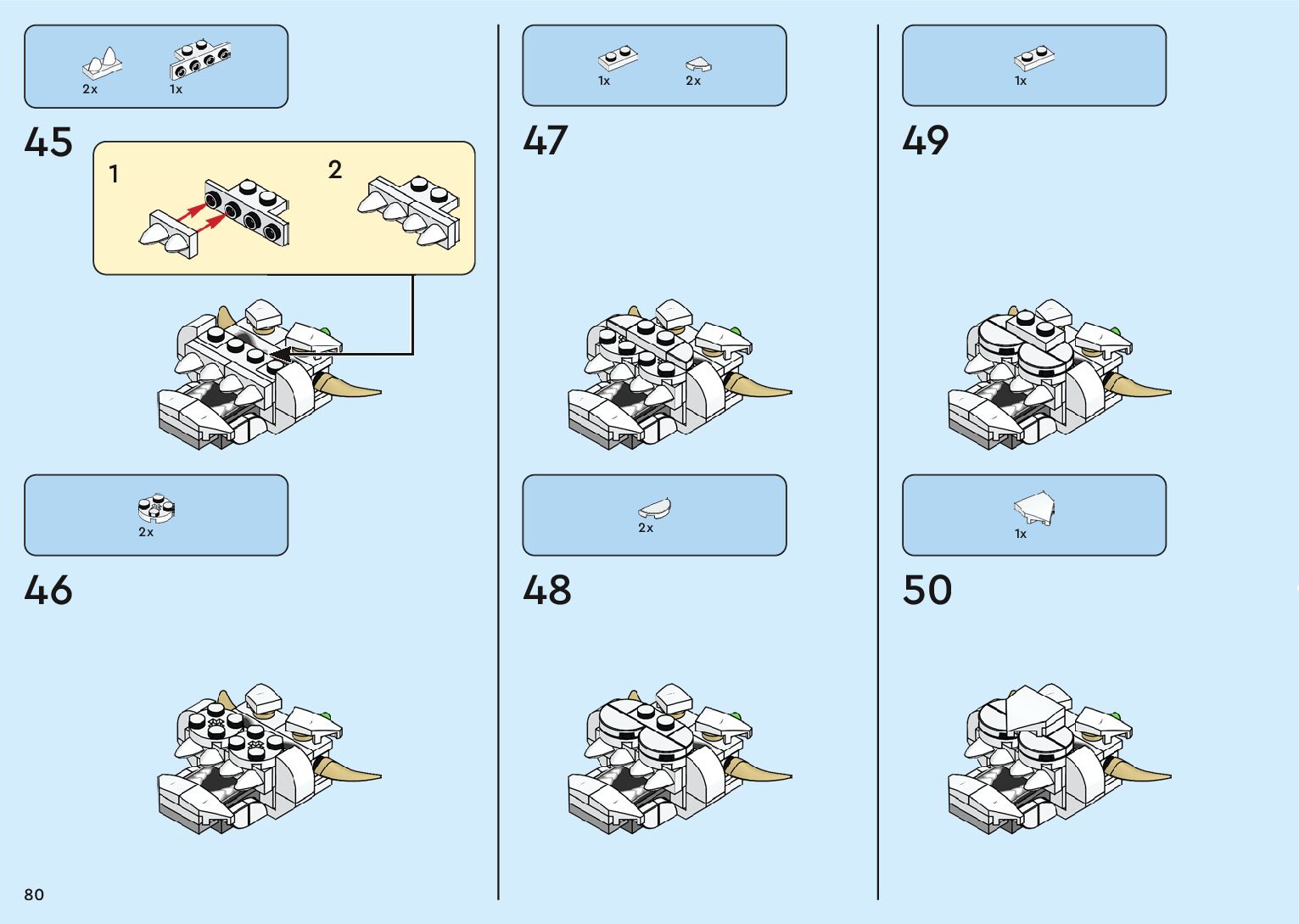 2x 1x

45

1

2

2x

46

1x 2x

47

2x

48

1x

49

1x

50

80