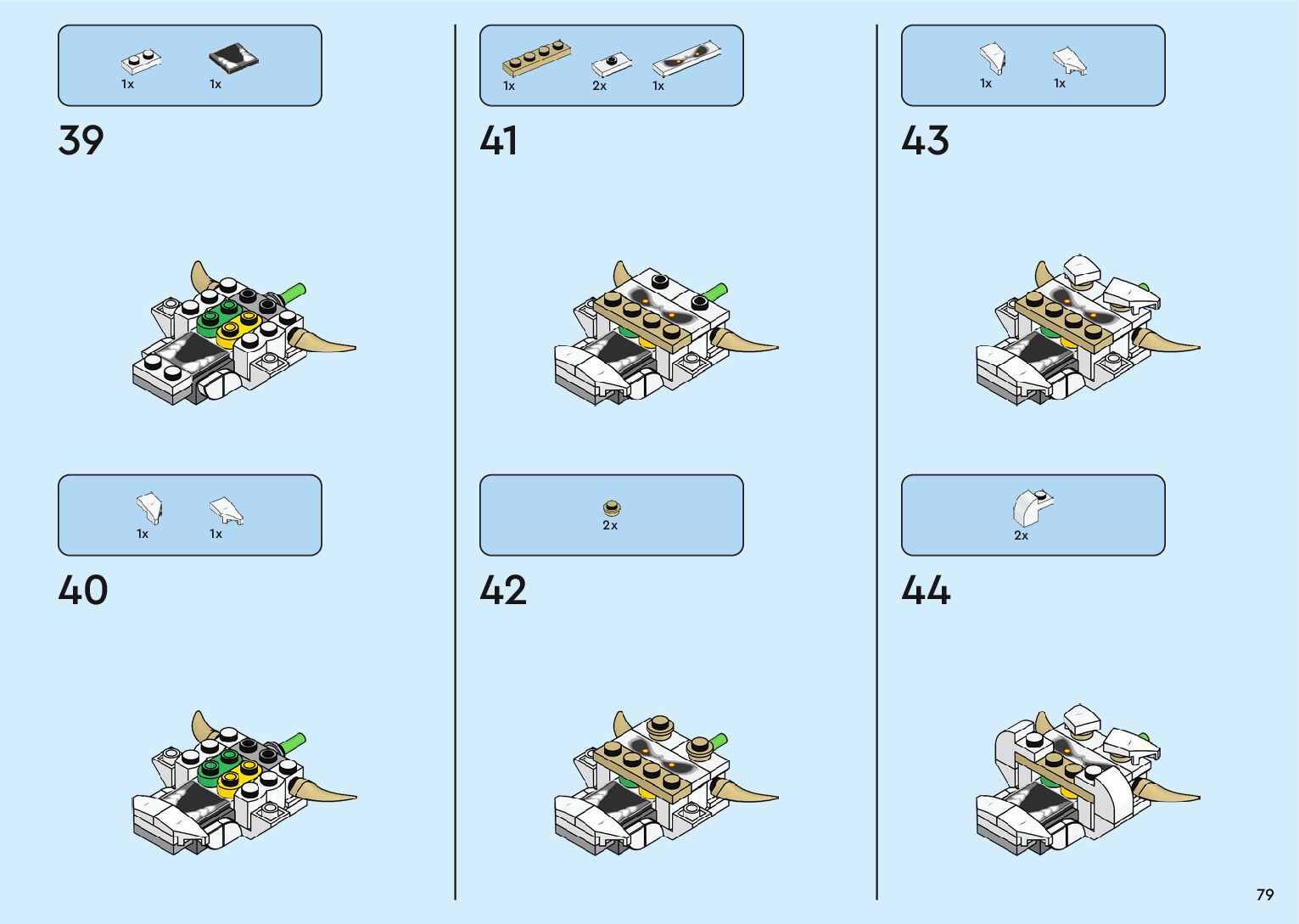 1x 1x

39

1x 1x

40

1x 2x 1x

41

2x

42

1x 1x

43

2x

44

79