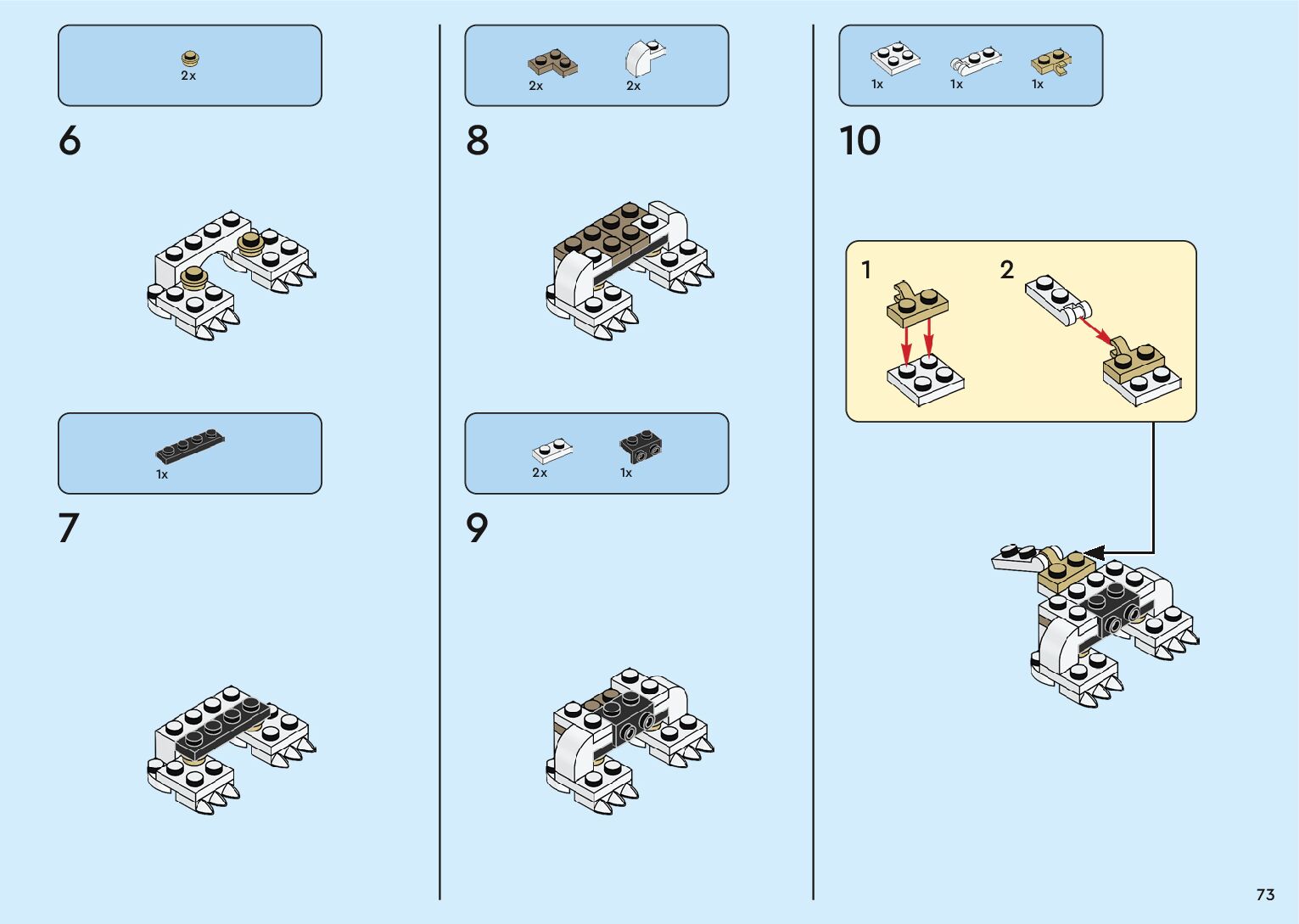 2x

6

1x

7

2x 2x

8

2x 1x

9

1x 1x 1x

10

1

2

73