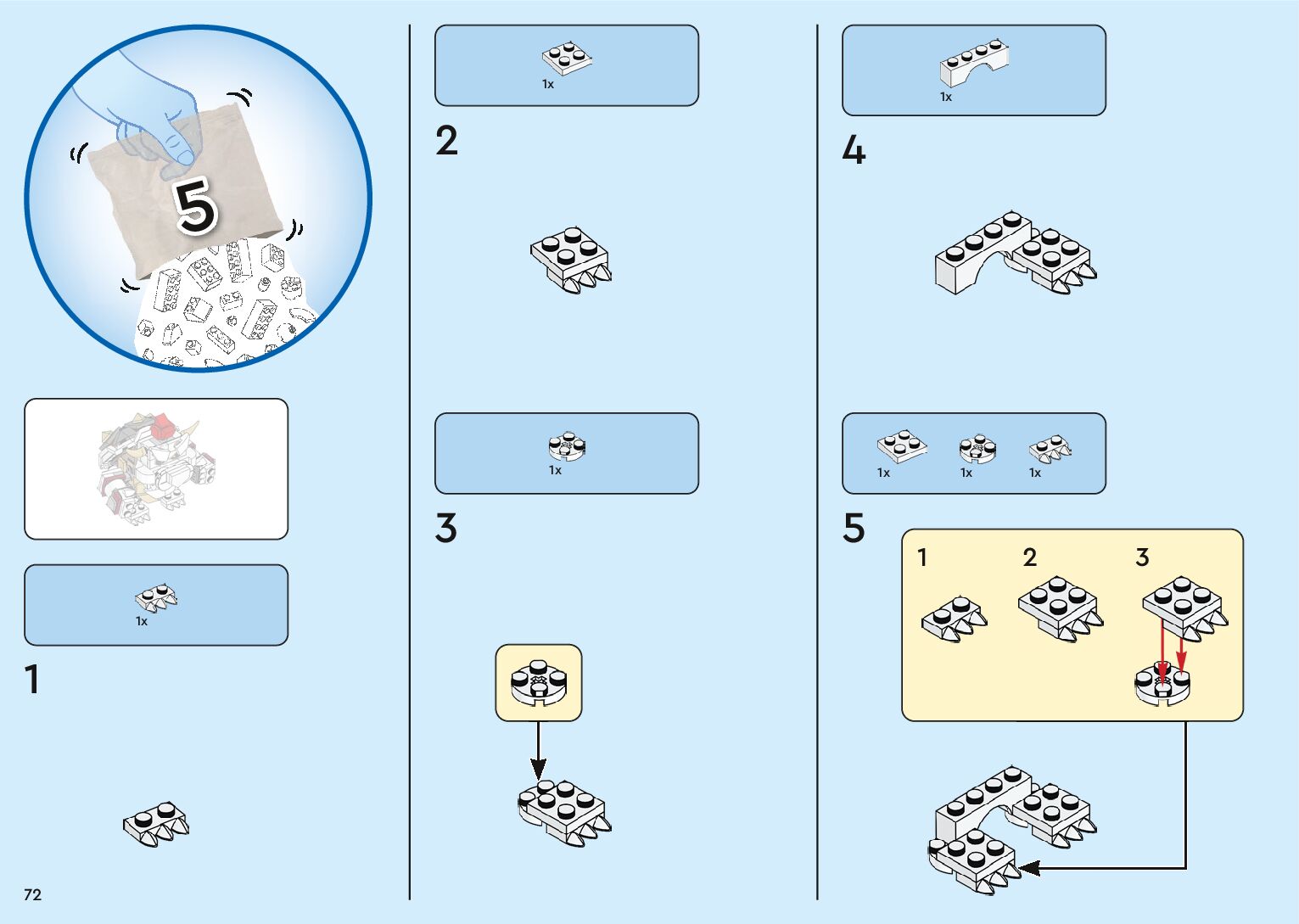 5

1x

1

72

1x

2

1x

3

1x

4

1x

1x

1x

5

1

2

3