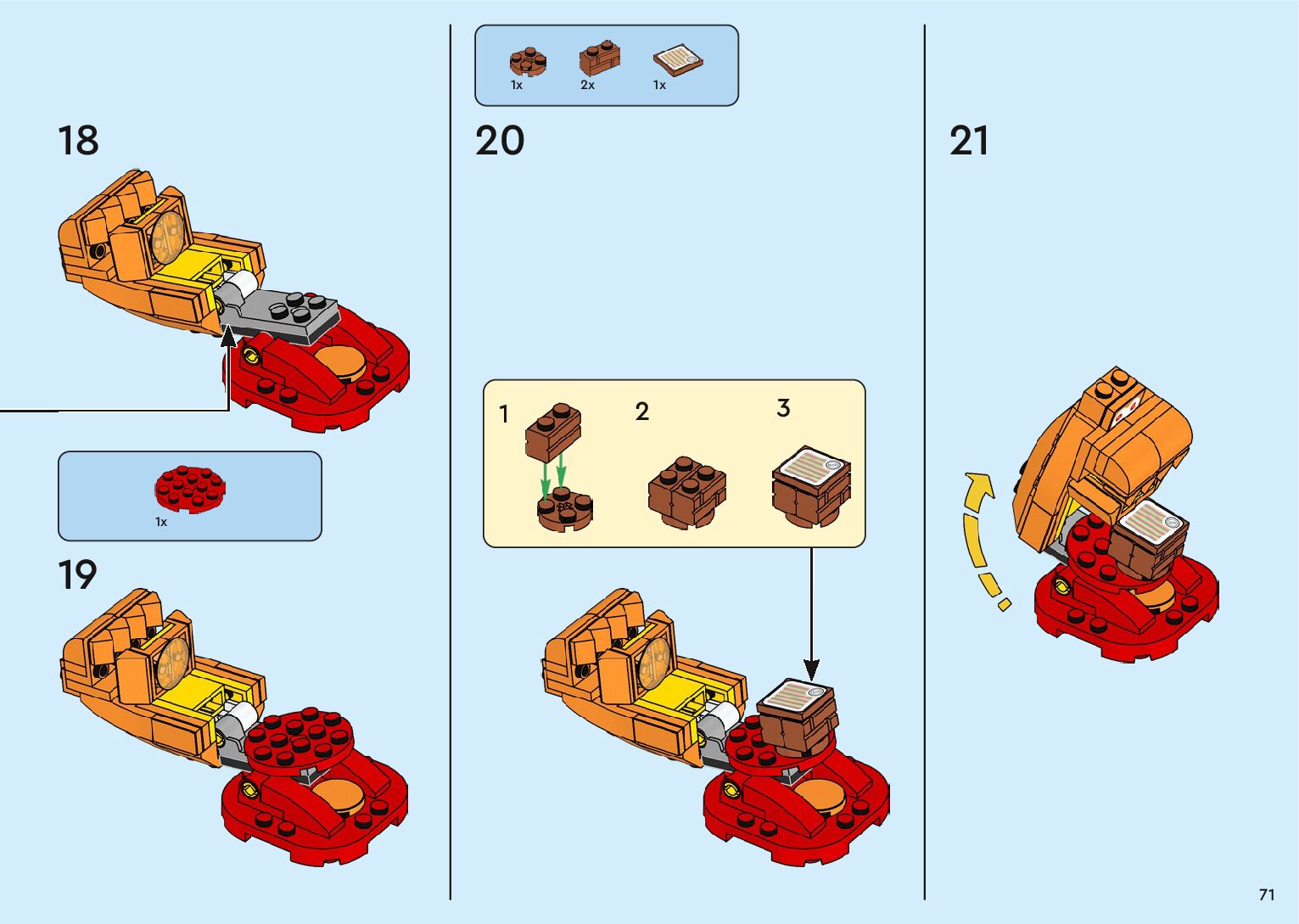 18

1x

19

1x 2x 1x

20

1

2

3

21

71