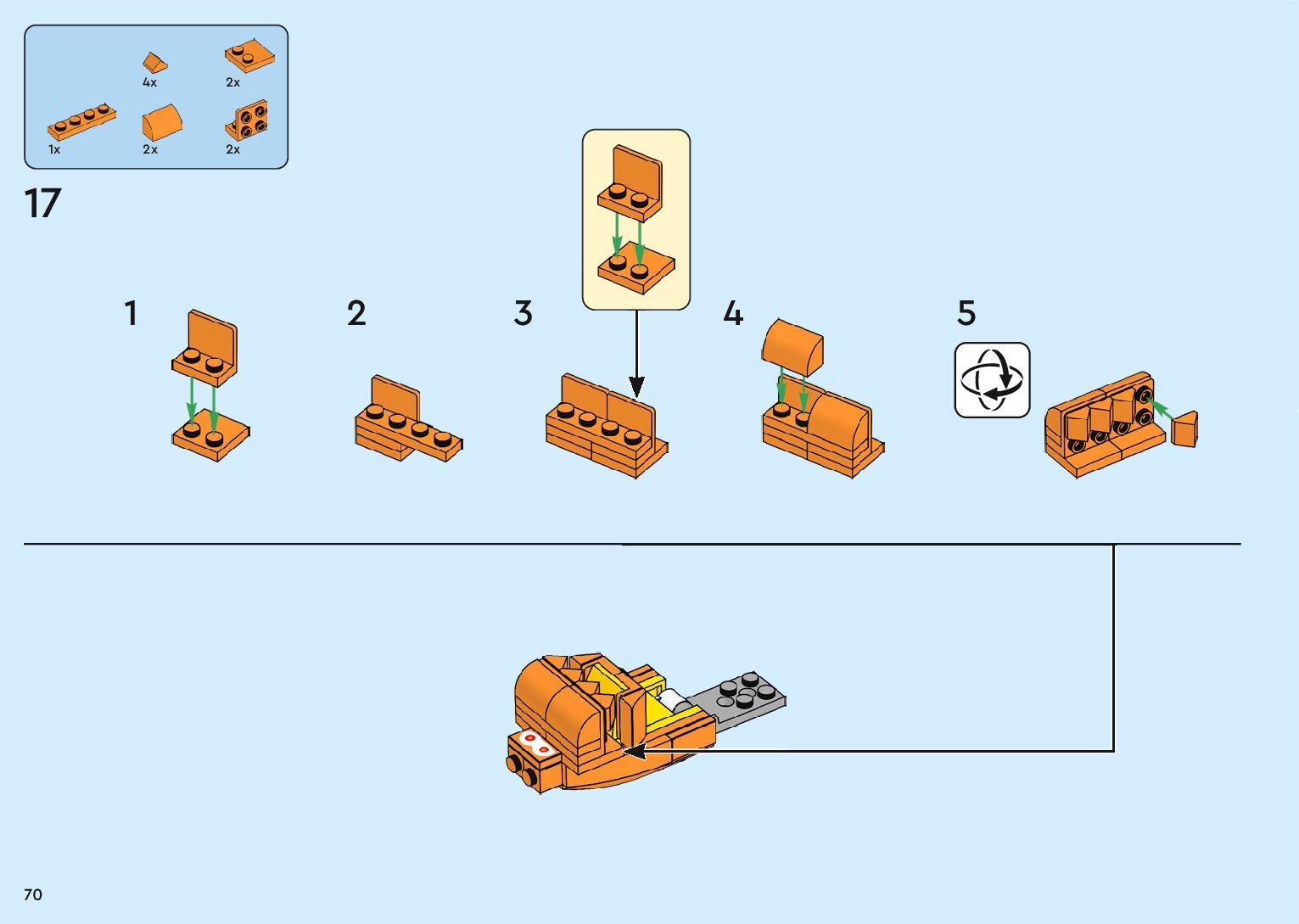 4x
2x
1x
2x
2x

17

1

2

3

4

5

70