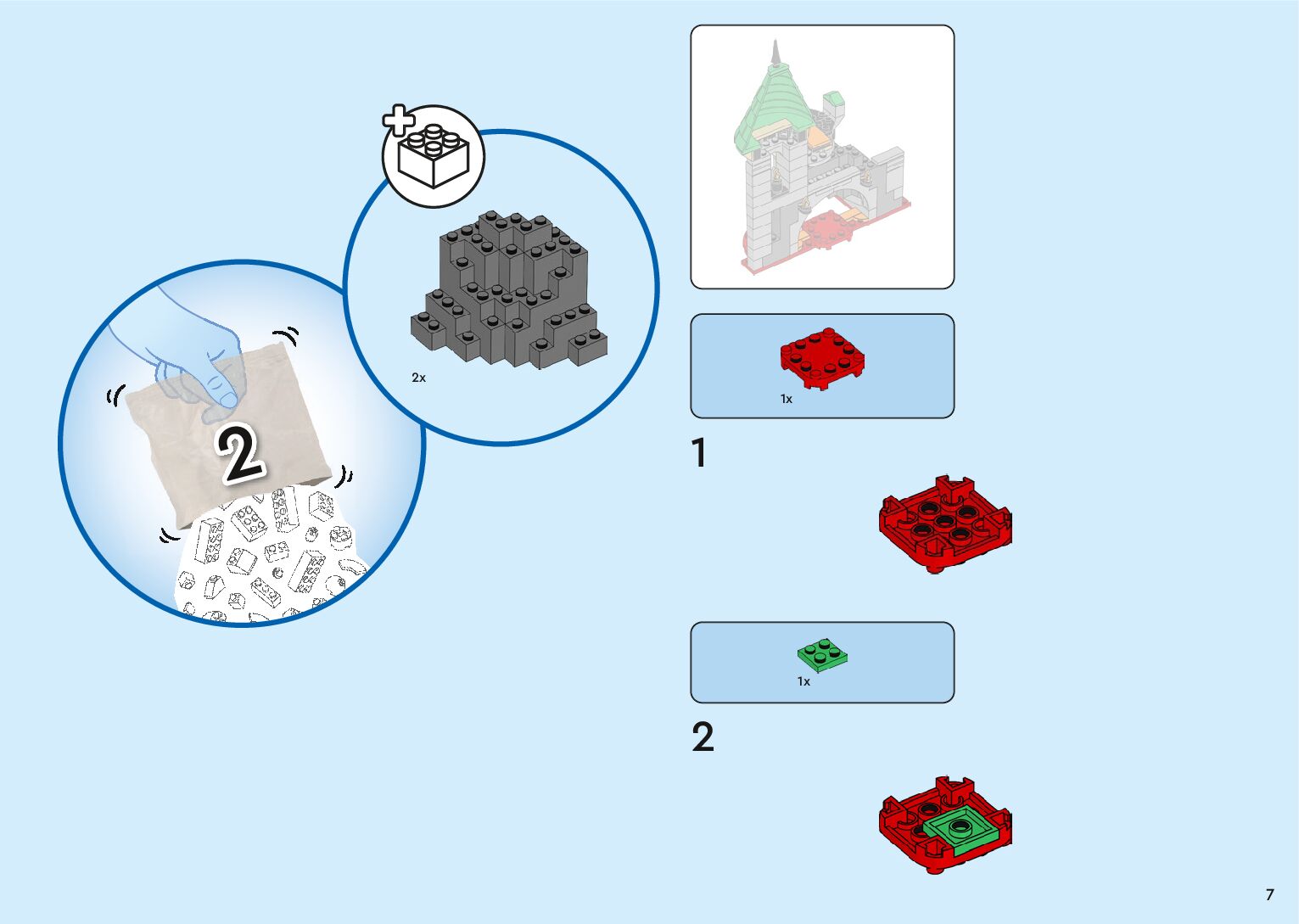 2

2x

1x

1

1x

2

7