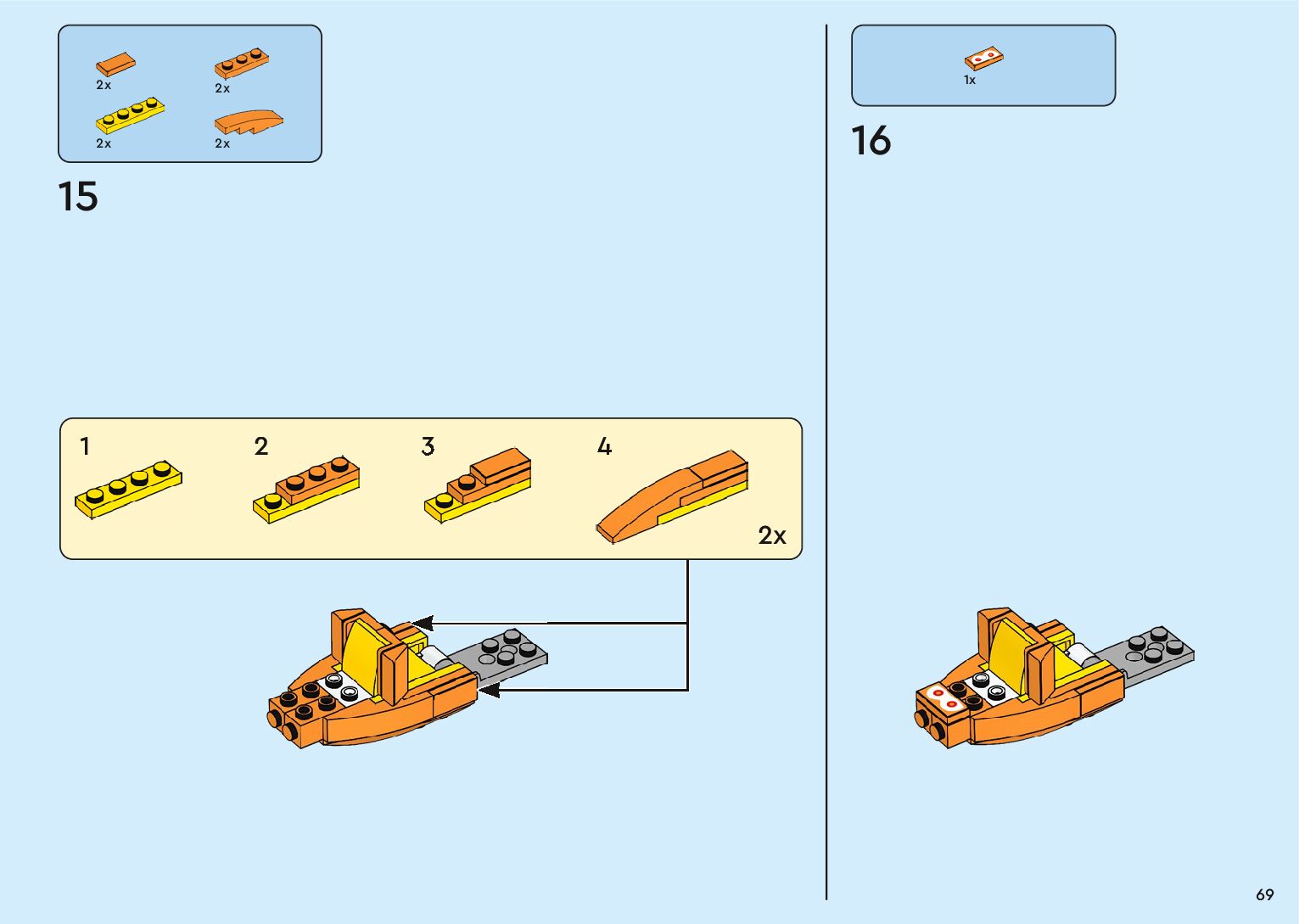 2x
2x
2x
2x

15

1
2
3
4
2x

1x

16

69