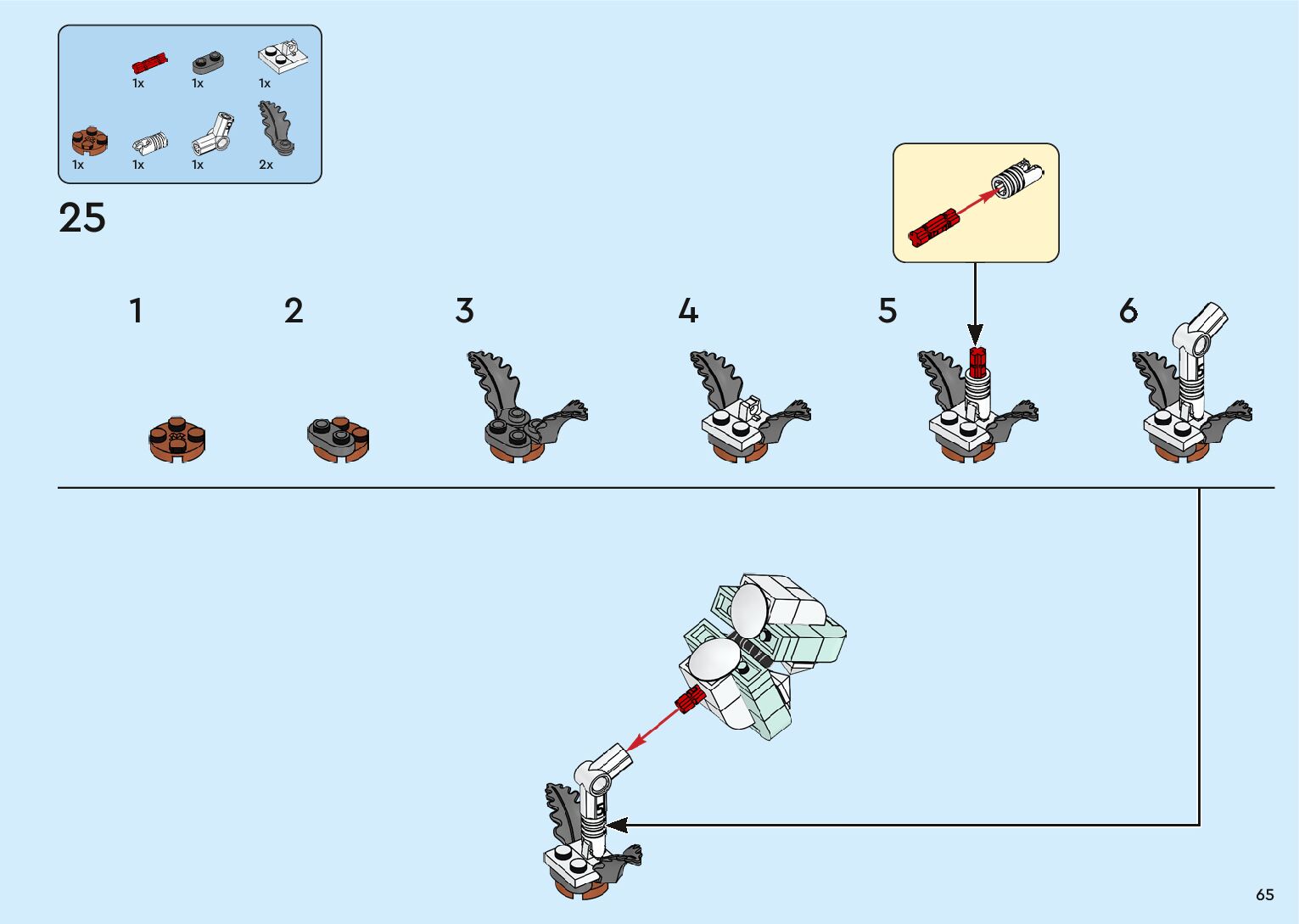 1x 1x 1x

1x 1x 1x 2x

25

1

2

3

4

5

6

65