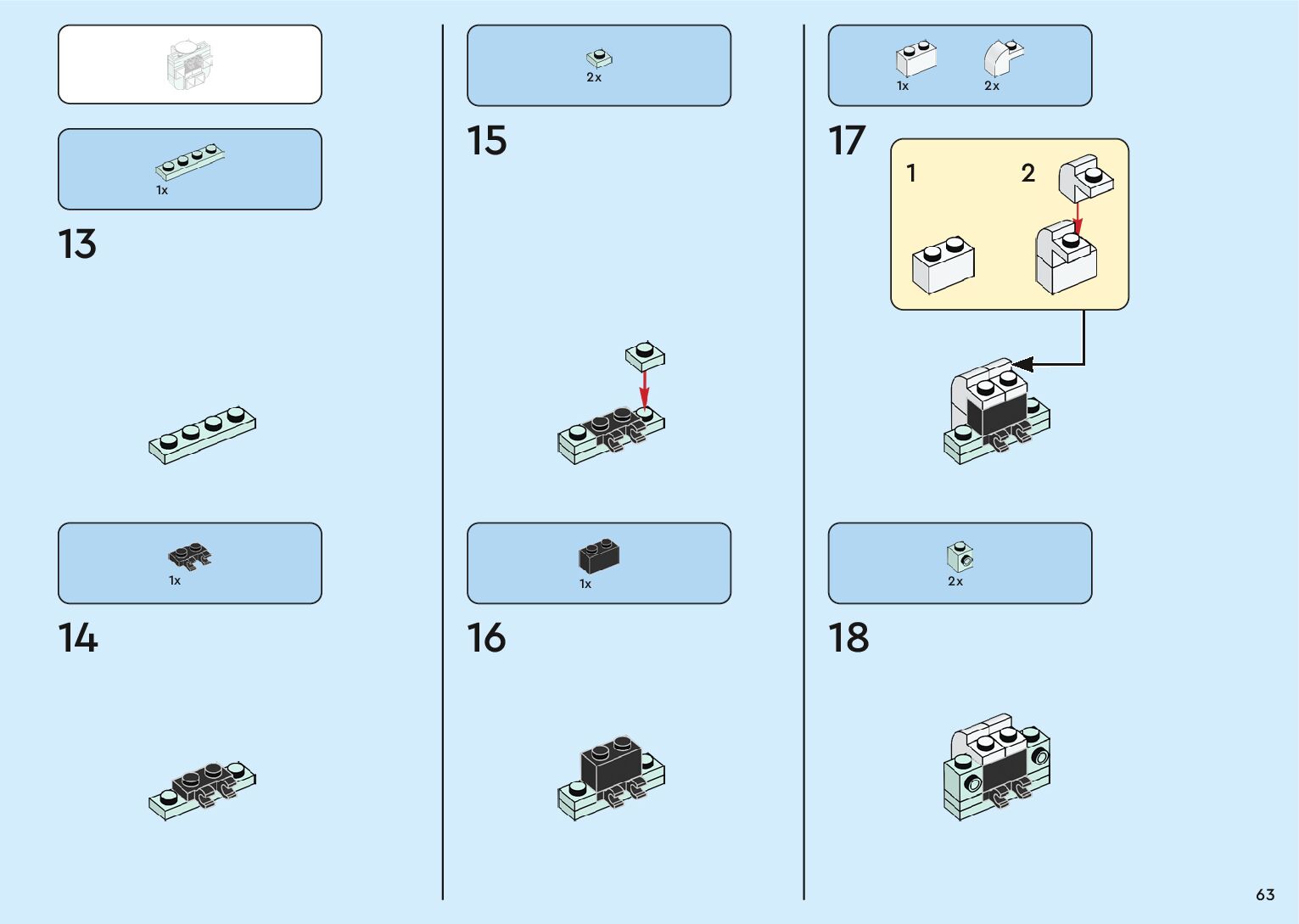 1x

13

1x

14

2x

15

1x

16

1x 2x

17

1 2

2x

18

63