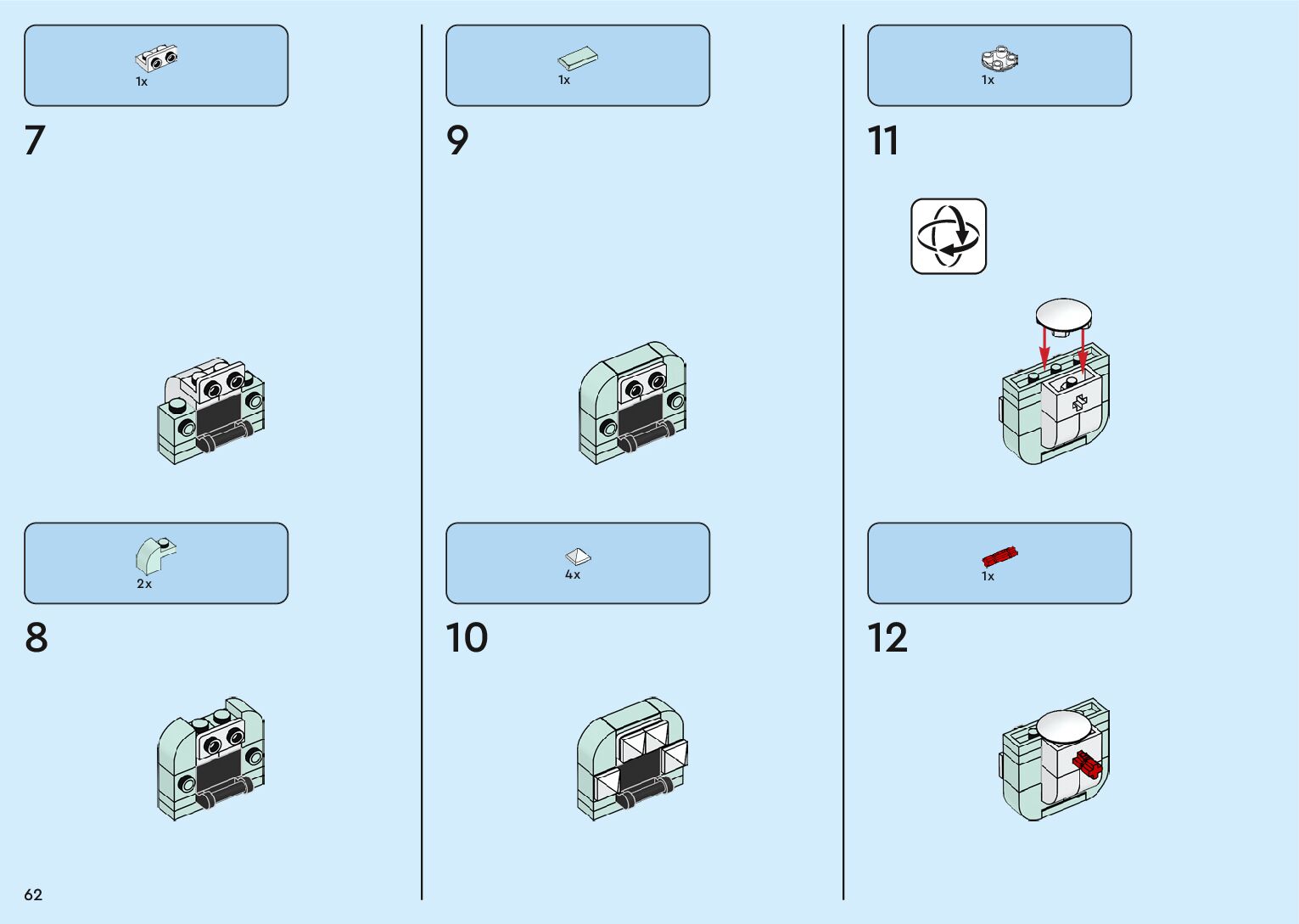 1x

7

2x

8

1x

9

4x

10

1x

11

1x

12

62