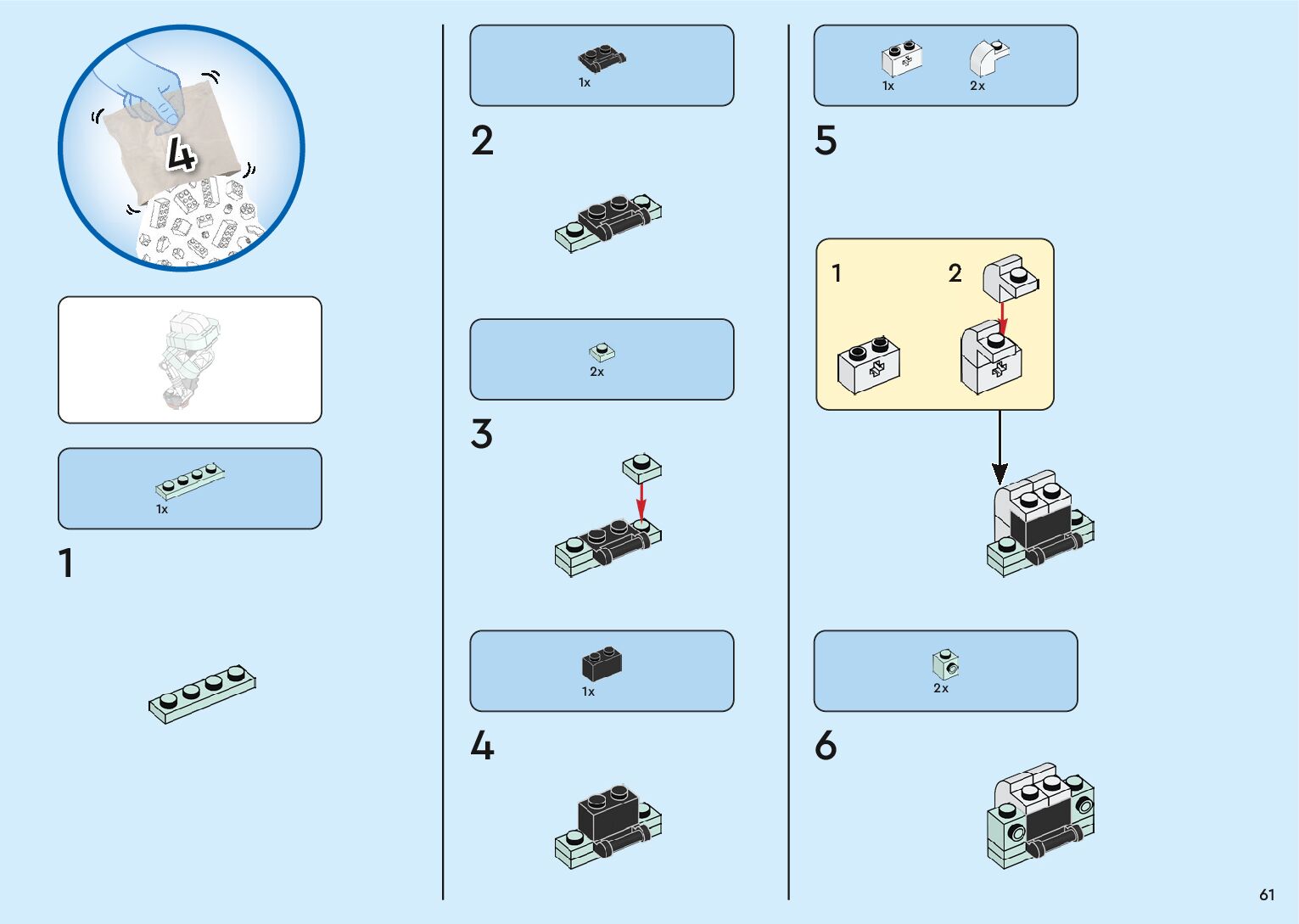 4

1x

1

1x

2

2x

3

1x

4

1x

2x

5

1

2

2x

6

61