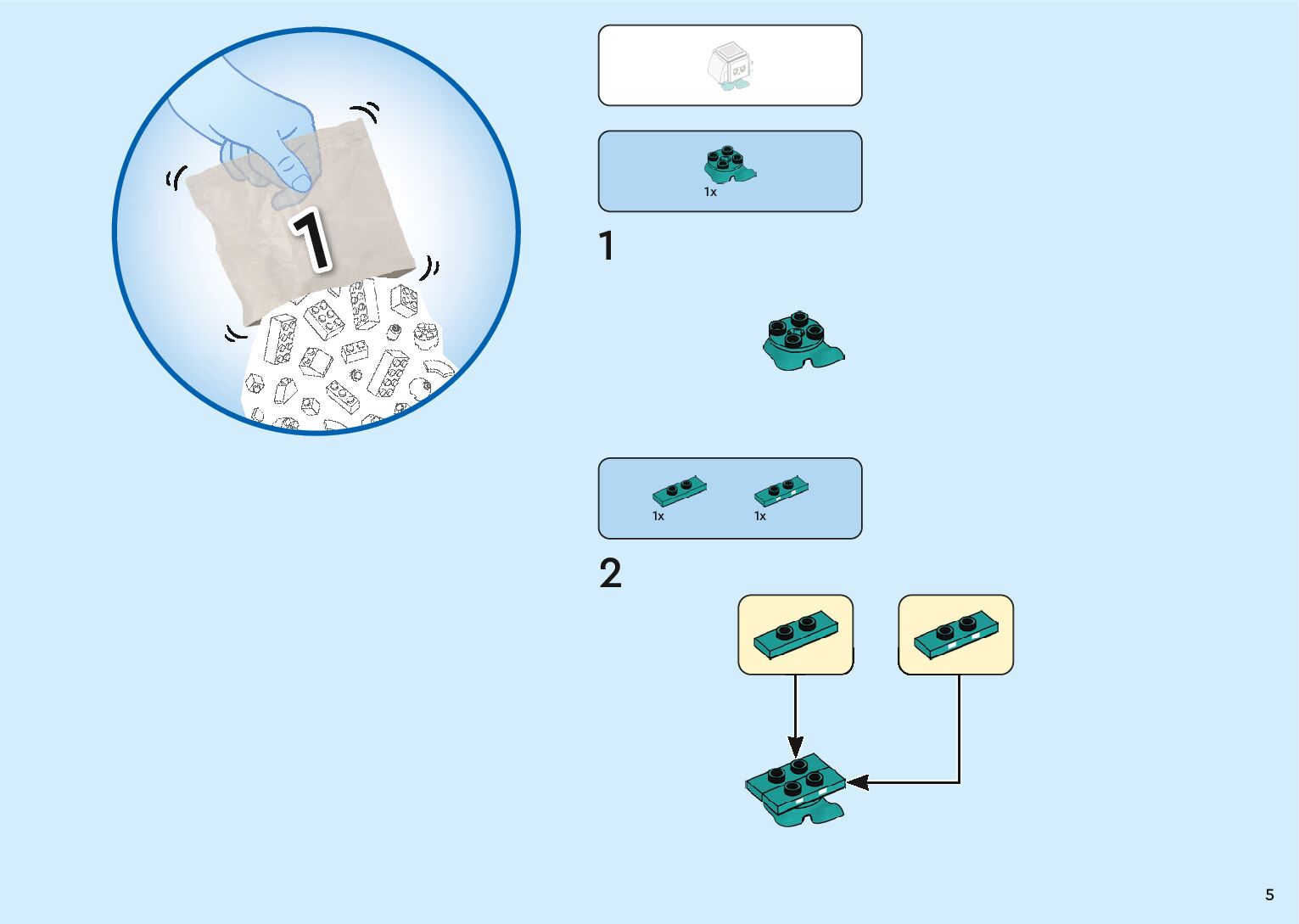 1

1x

1

1x

1x

2

5