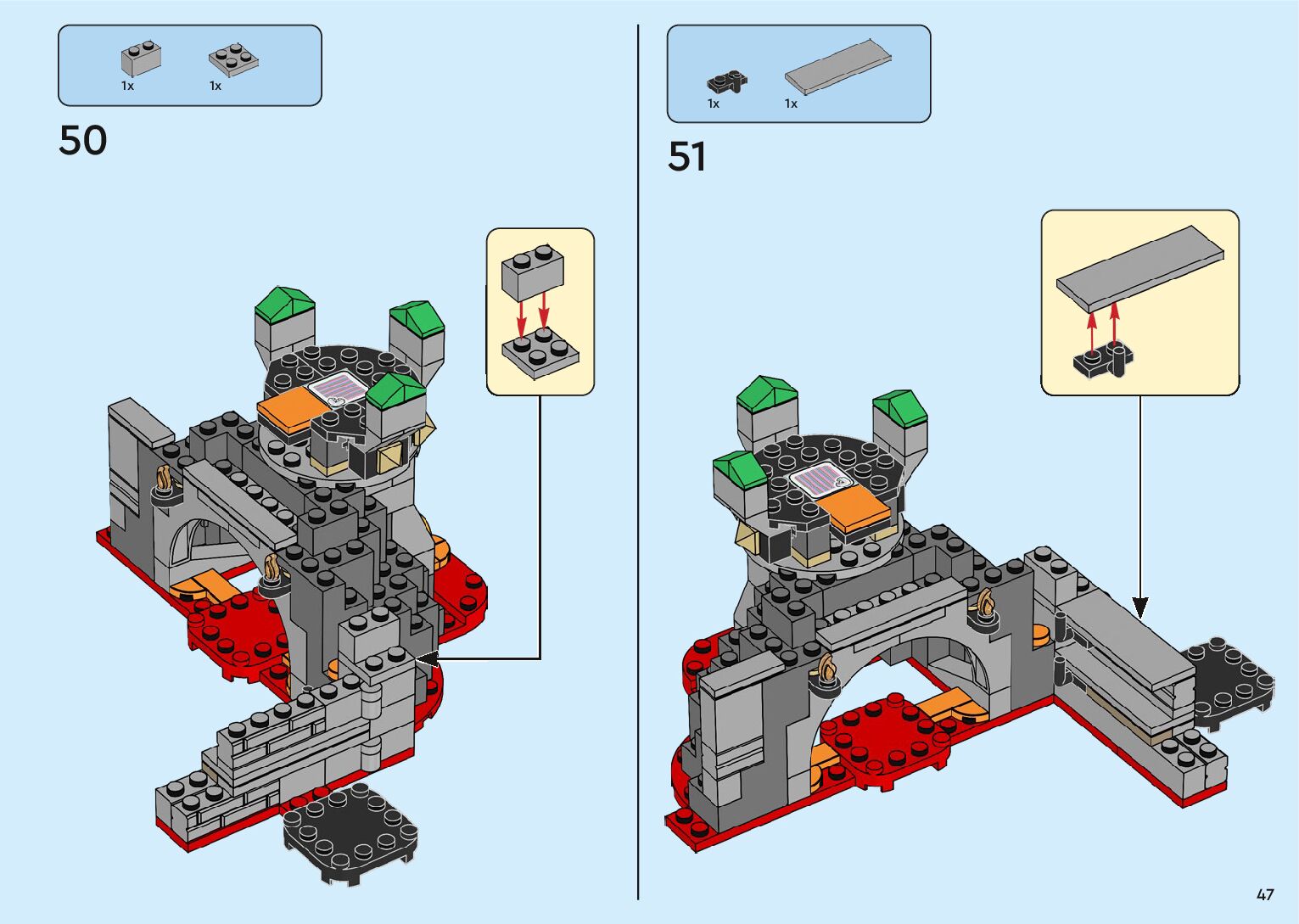 1x 1x

50

1x 1x

51

47