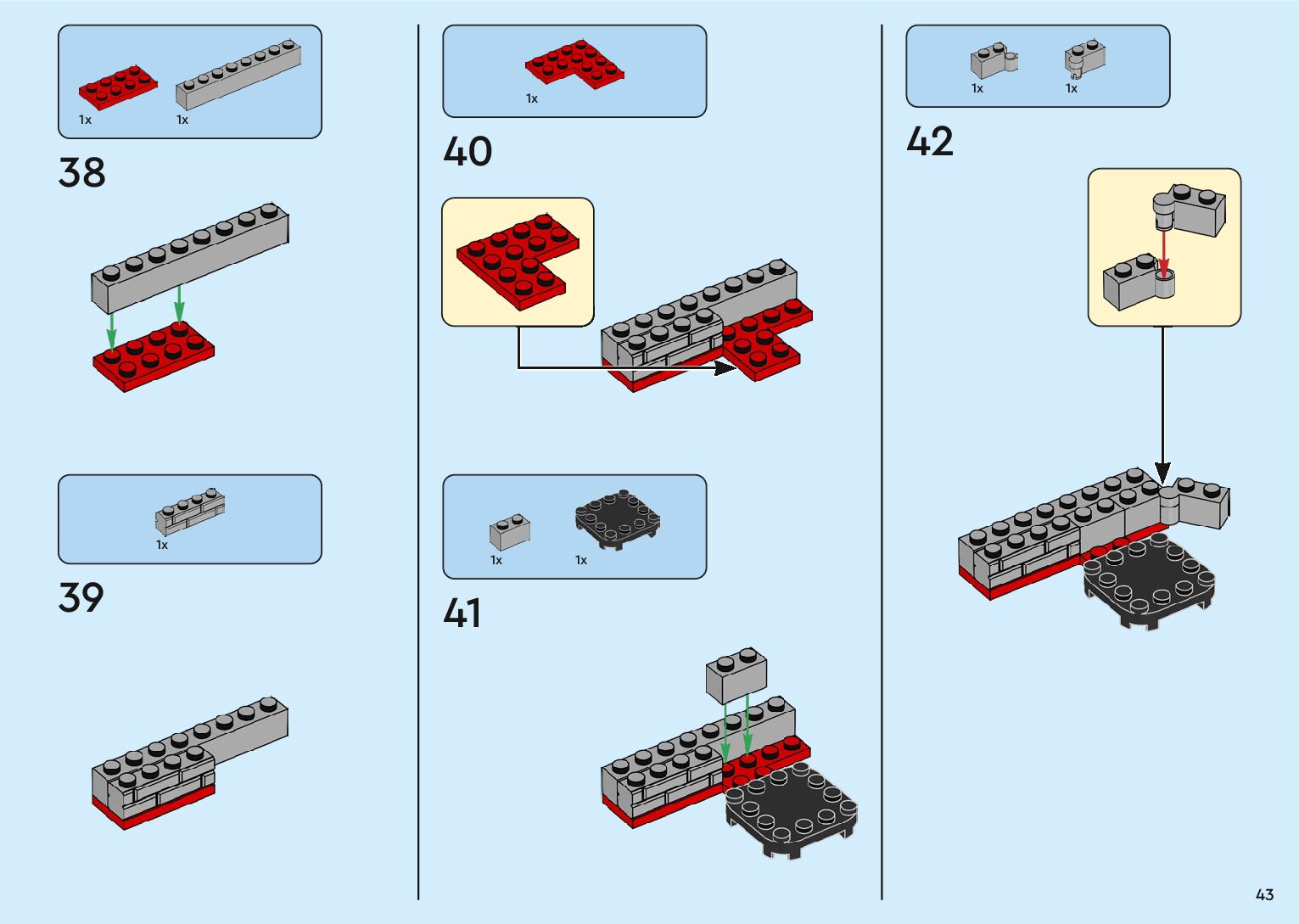 1x 1x

38

1x

39

1x

40

1x 1x

41

1x 1x

42

43