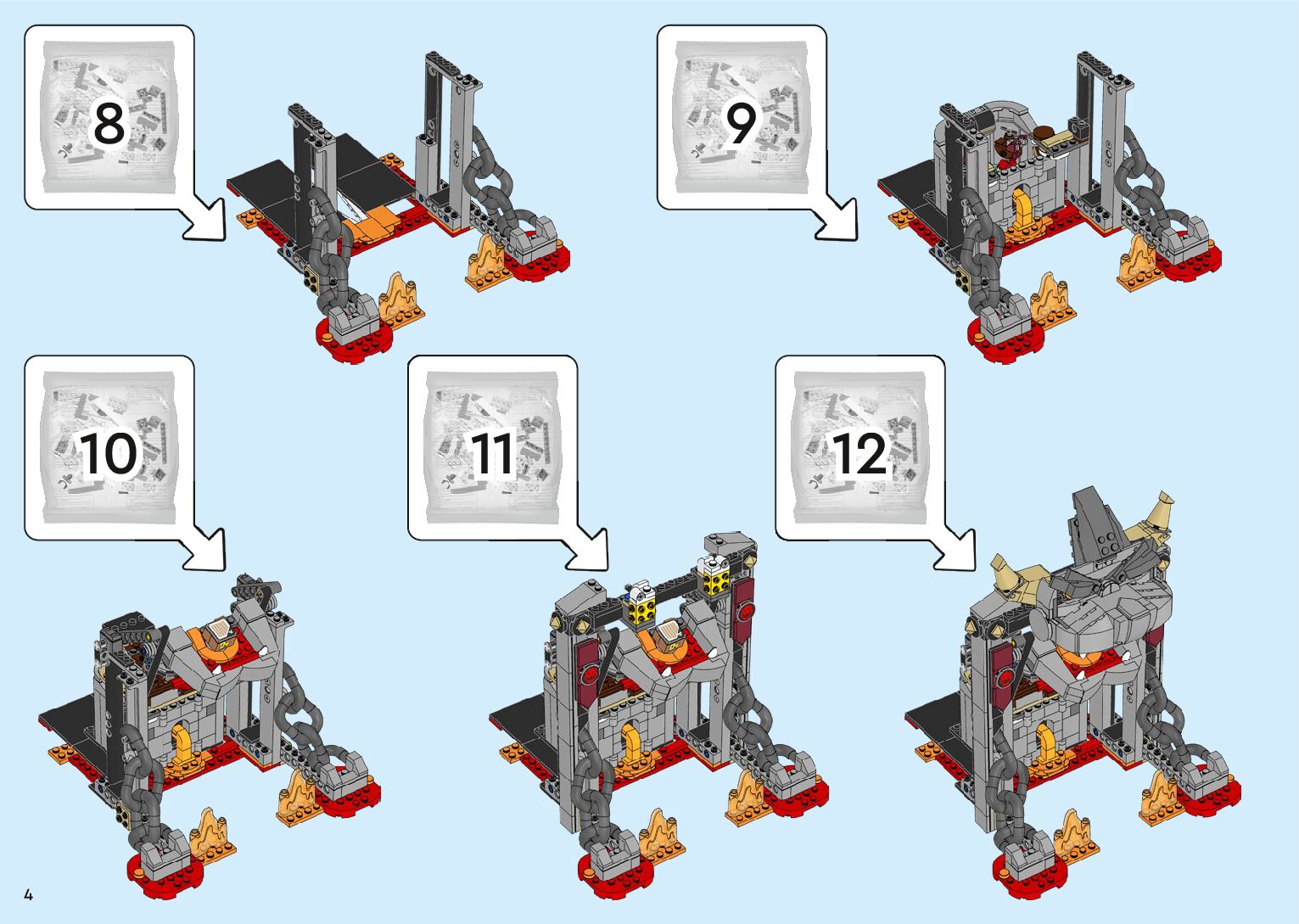 8

9

10

11

12

4