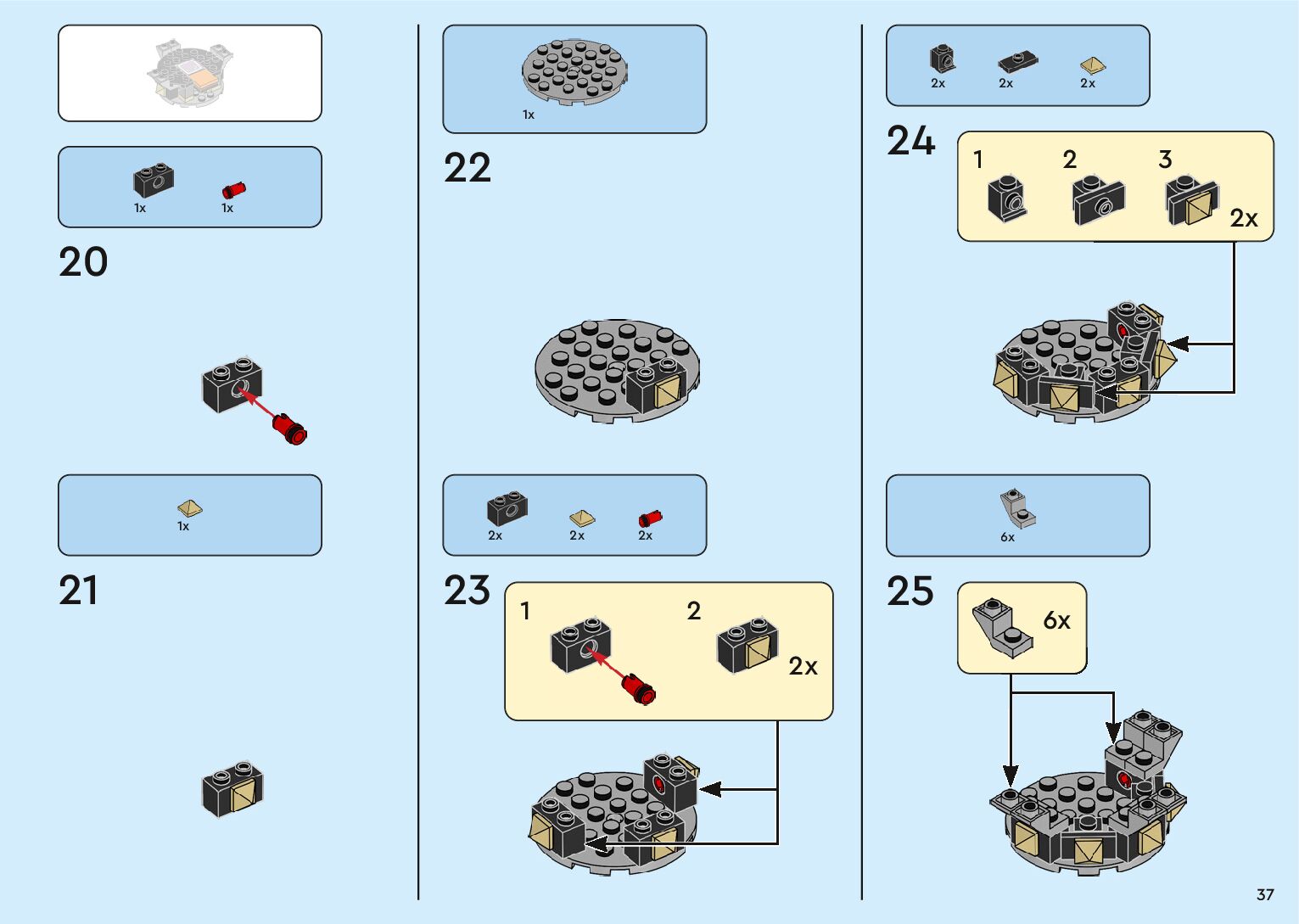 1x 1x

20

1x

21

1x

22

2x 2x 2x

23

1

2

2x

2x 2x 2x

24

1

2

3

2x

6x

25

6x

37