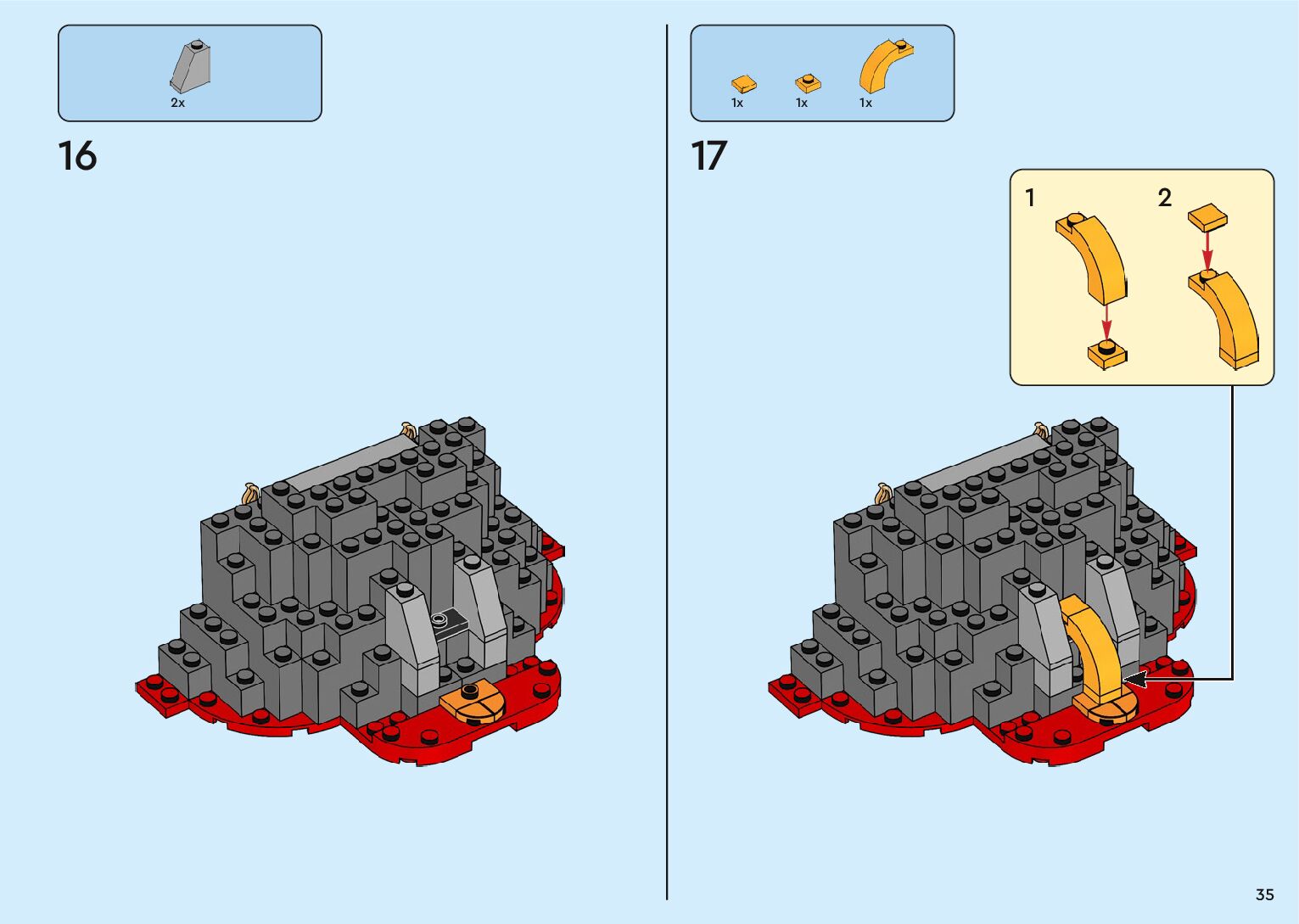 2x

16

1x 1x 1x

17

1

2

35