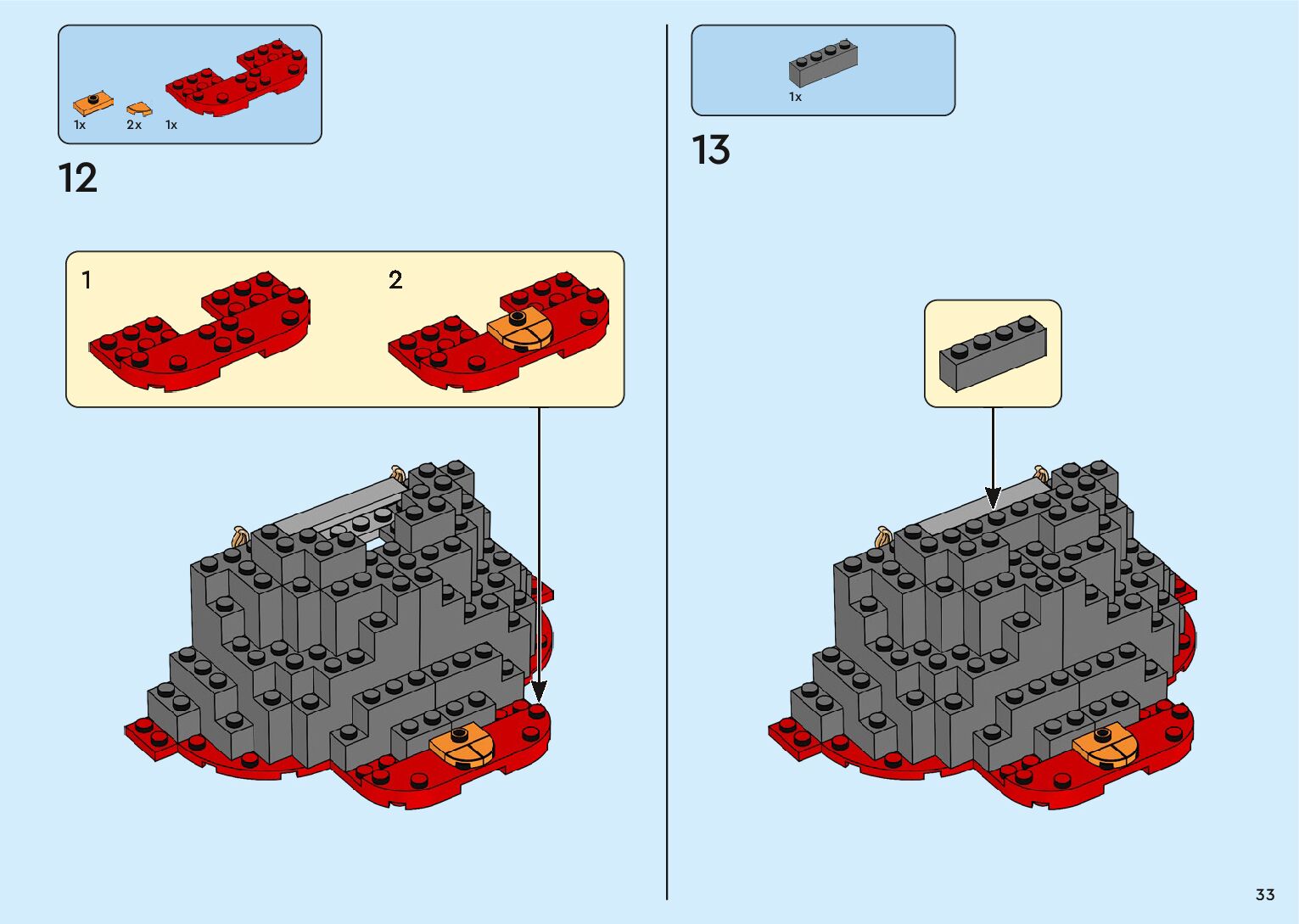 1x 2x 1x

12

1

2

1x

13

33