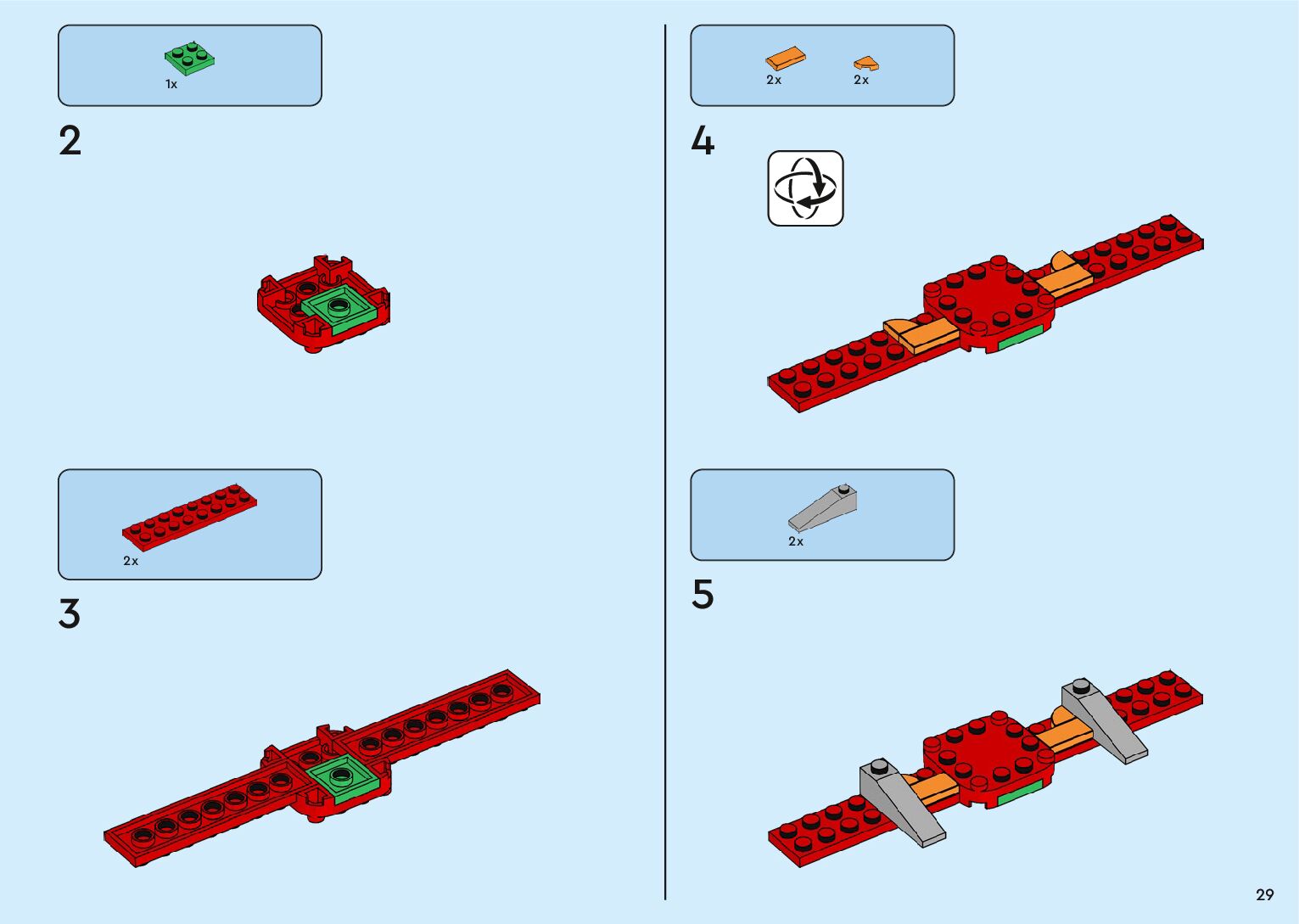 1x

2

2x

3

2x

2x

4

2x

5

29