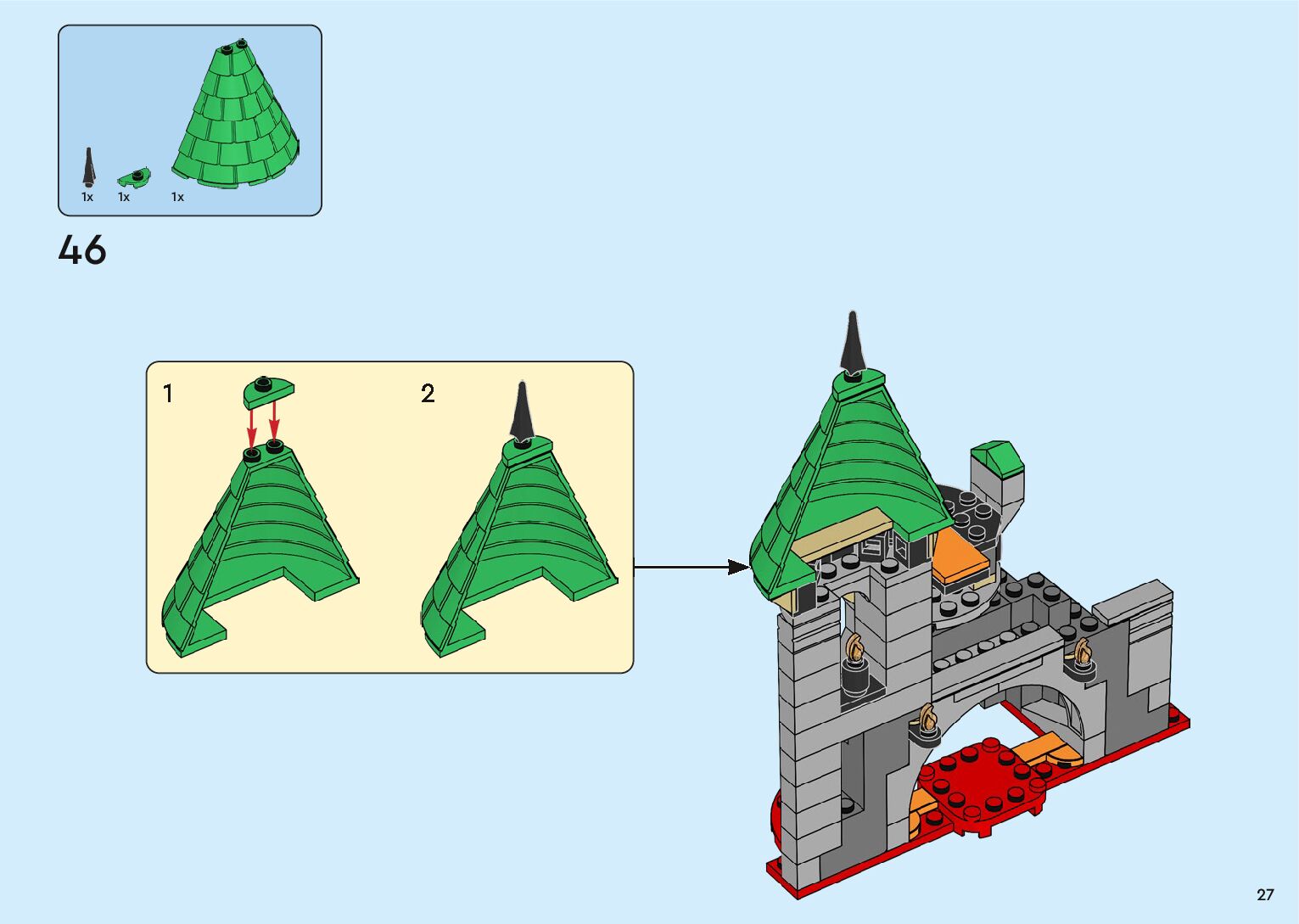 1x 1x 1x

46

1

2

27