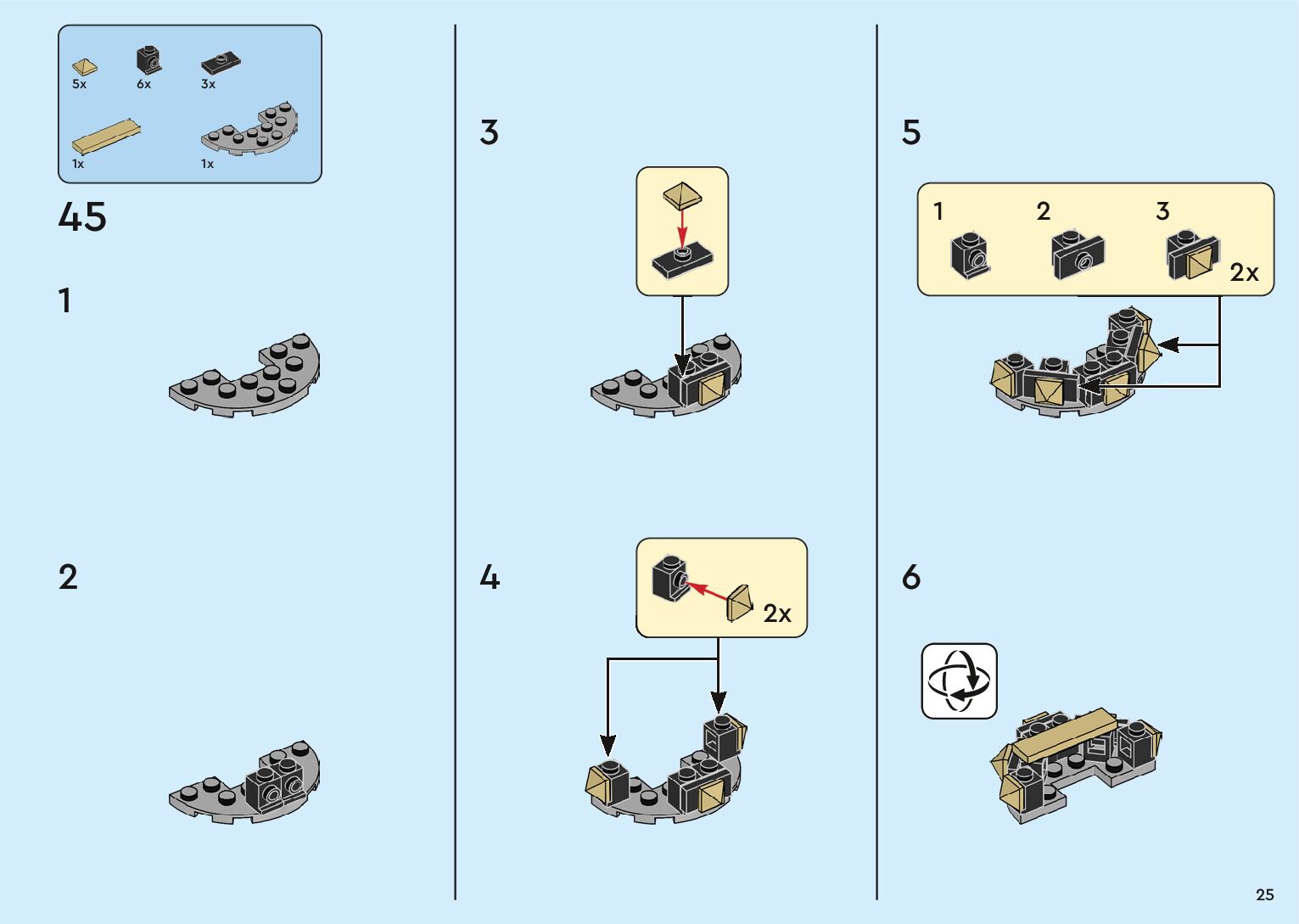 5x
6x
3x
1x
1x

45

1

2

3

4

2x

5

1
2
3
2x

6

25