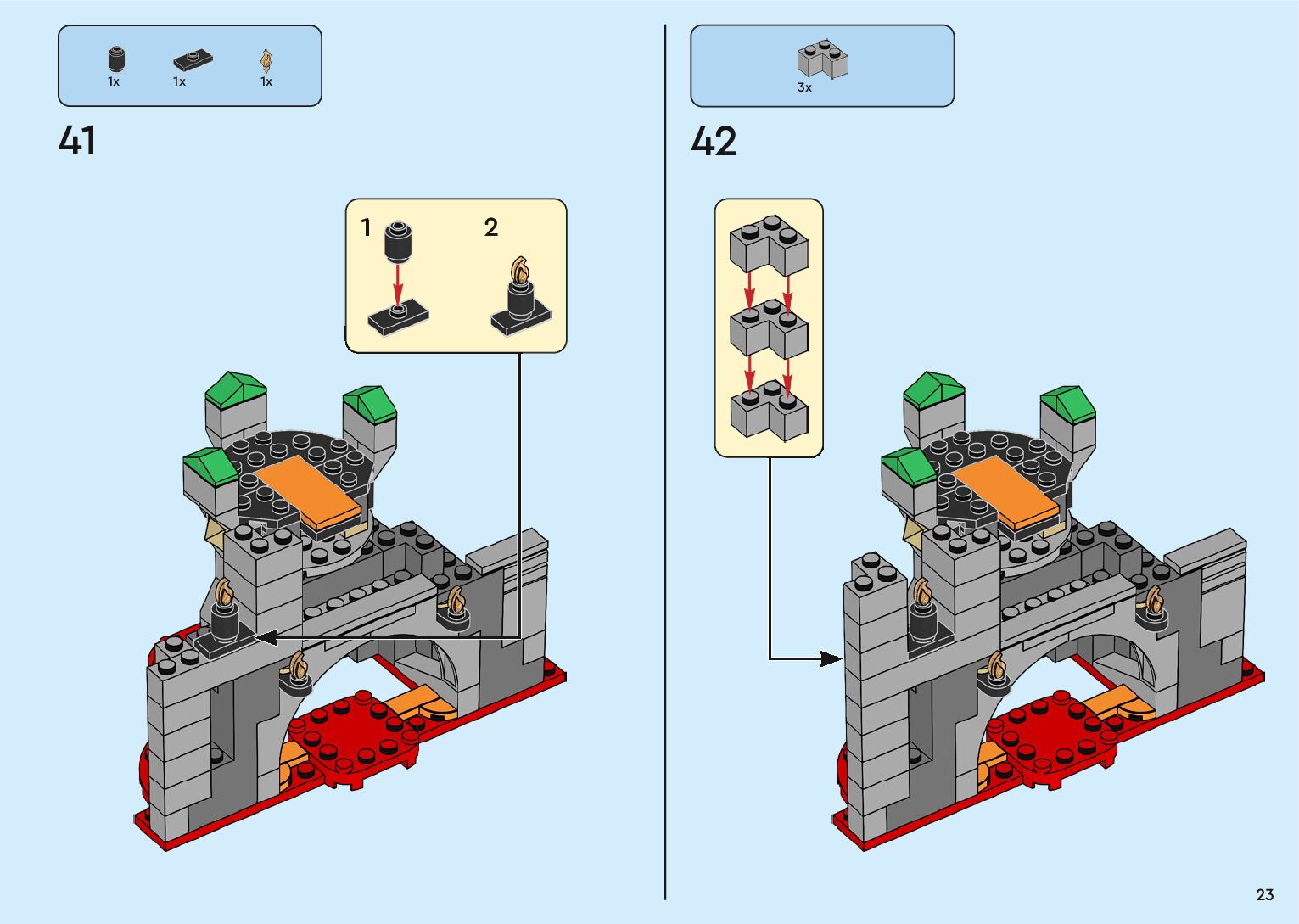 1x 1x 1x

41

1 2

3x

42

23