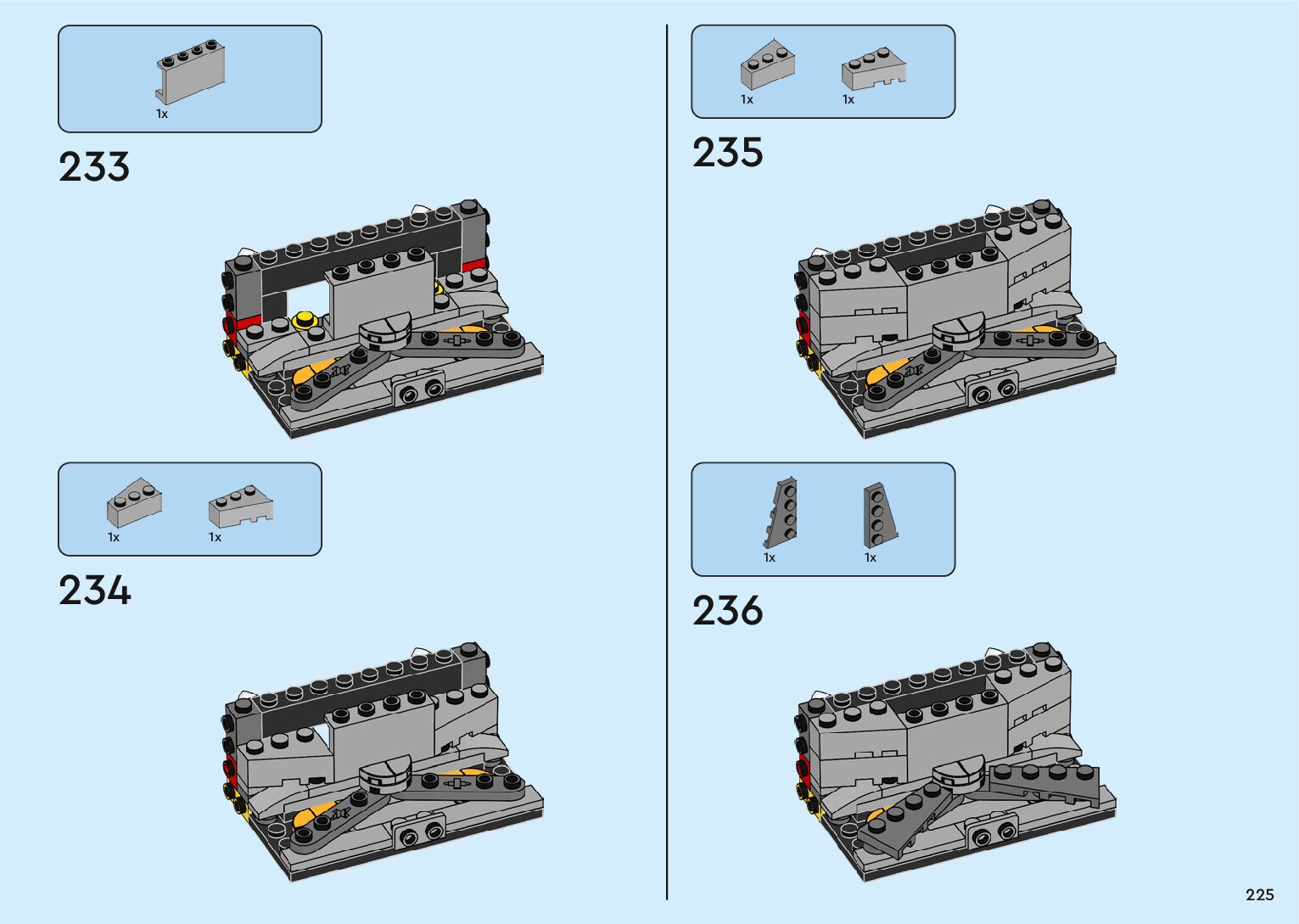 1x

233

1x 1x

234

1x 1x

235

1x 1x

236

225