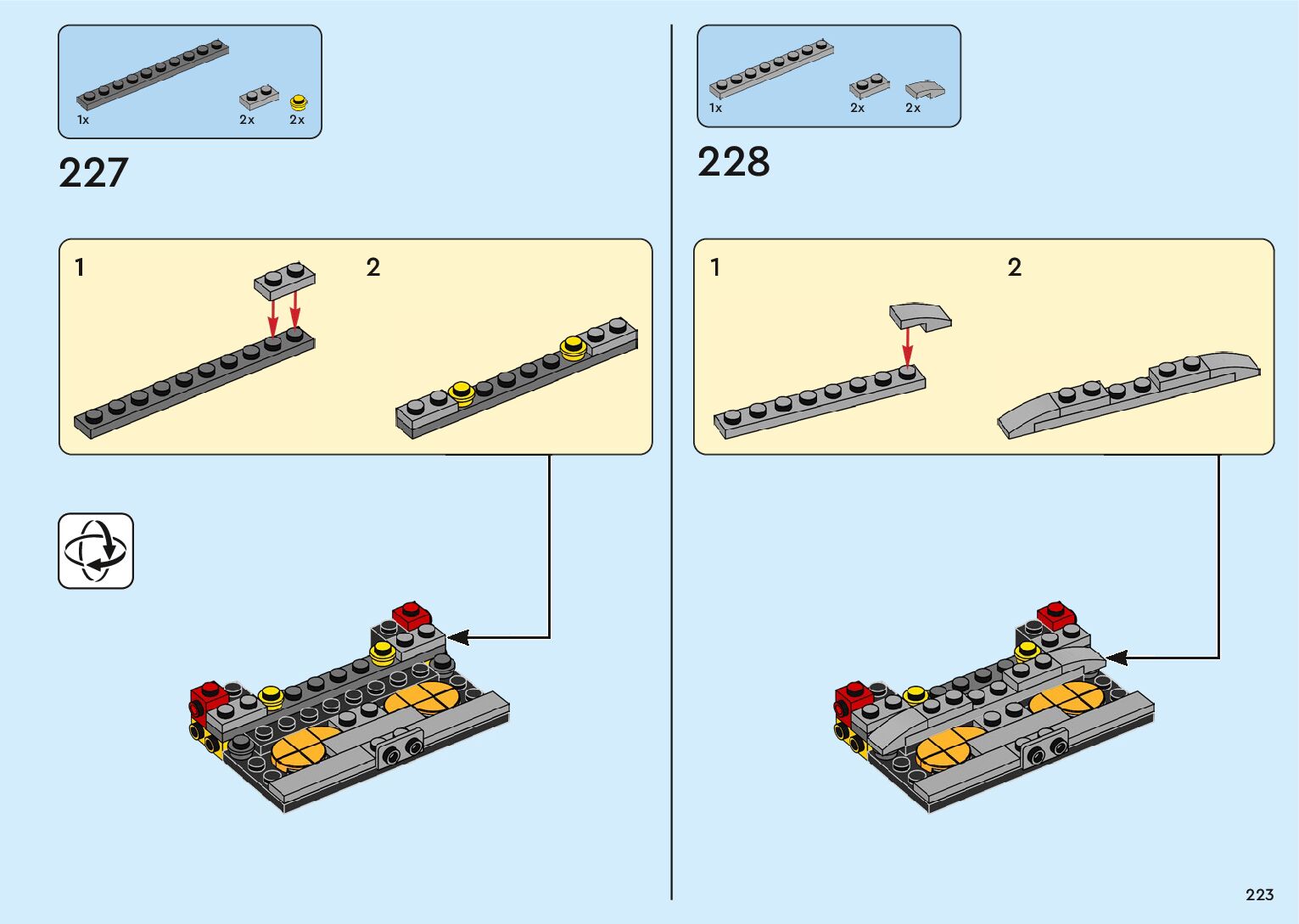 1x
2x
2x

227

1
2

1x
2x
2x

228

1
2

223