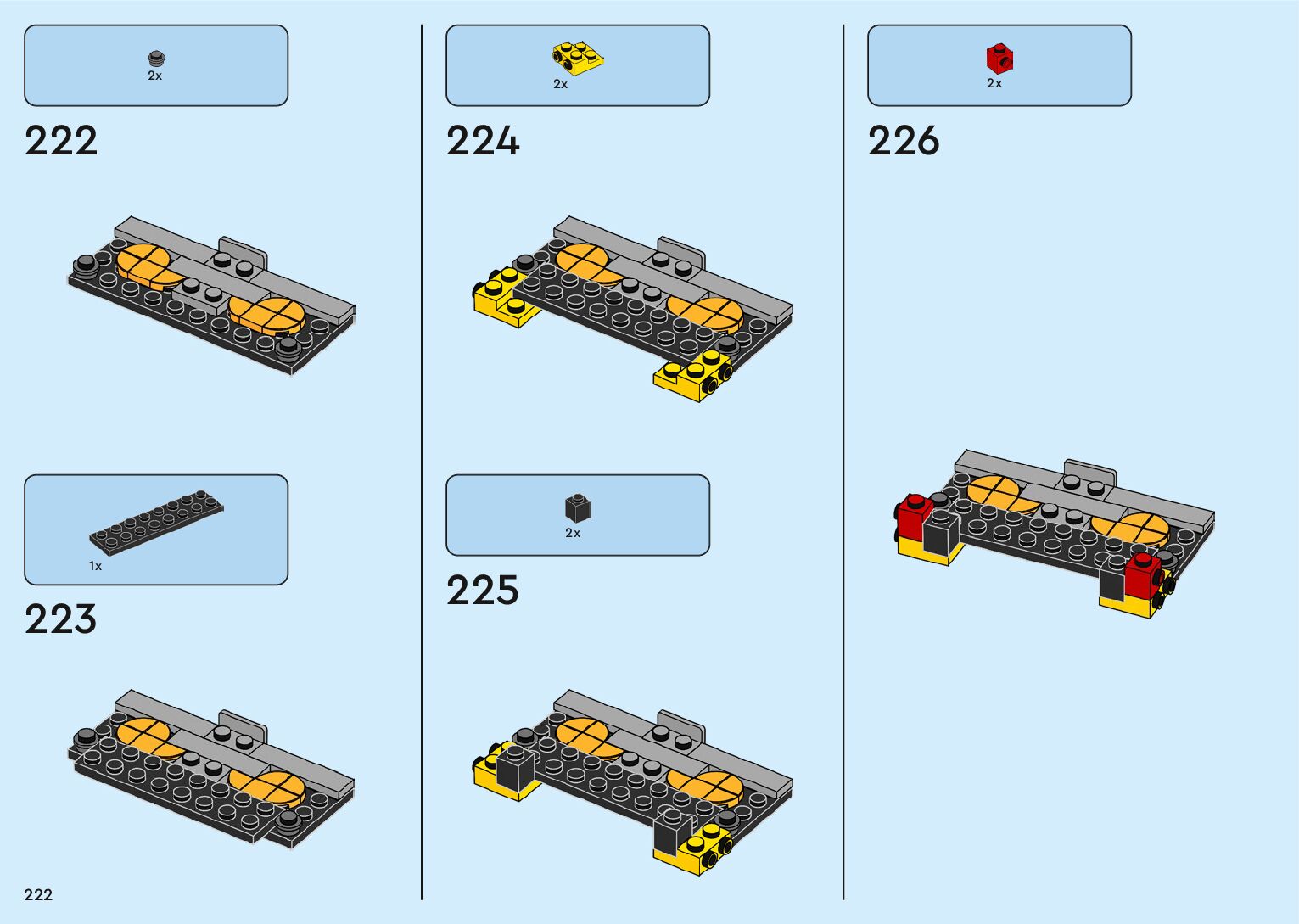 2x

222

1x

223

2x

224

2x

225

2x

226

222