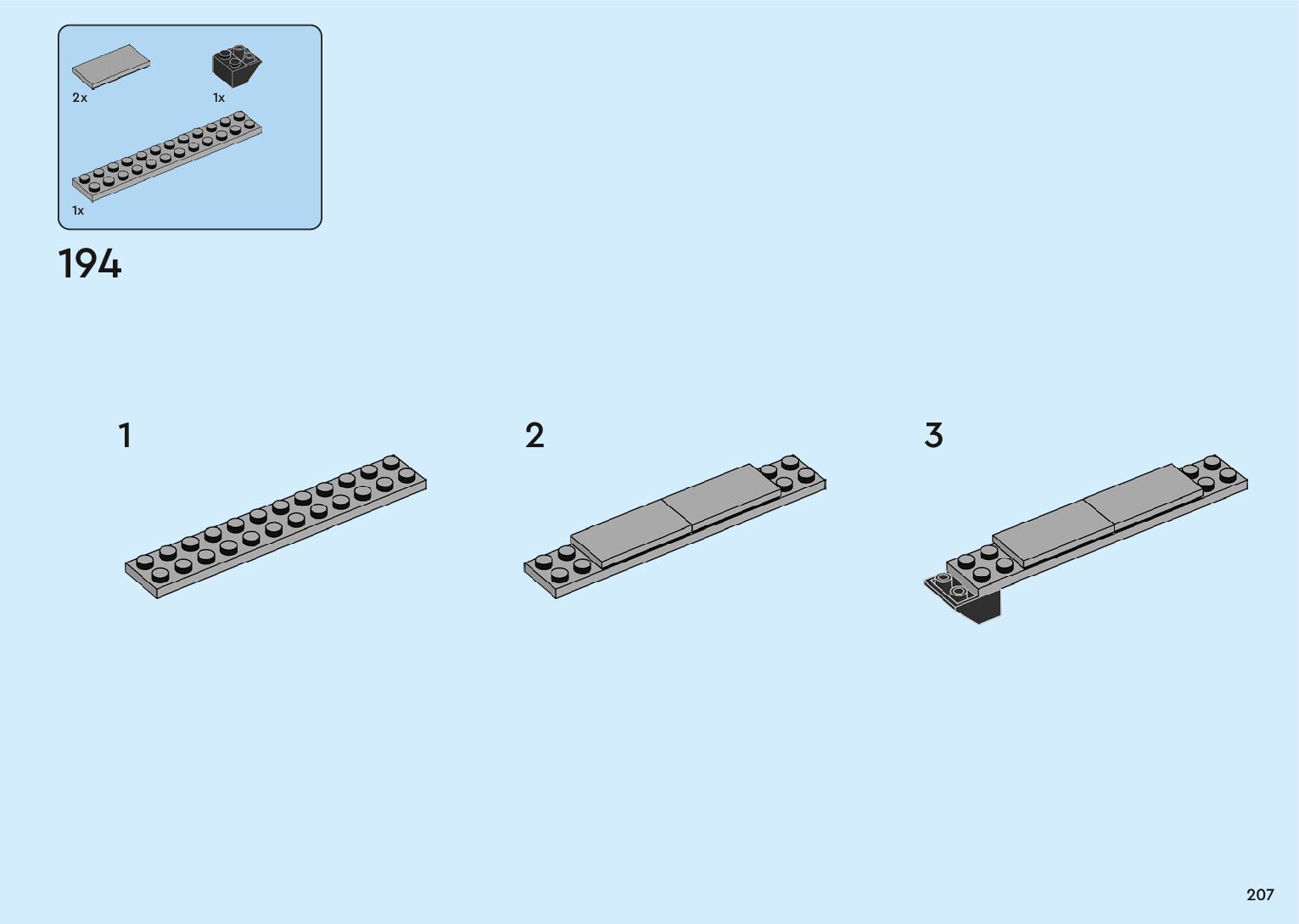 2x

1x

1x

194

1

2

3

207