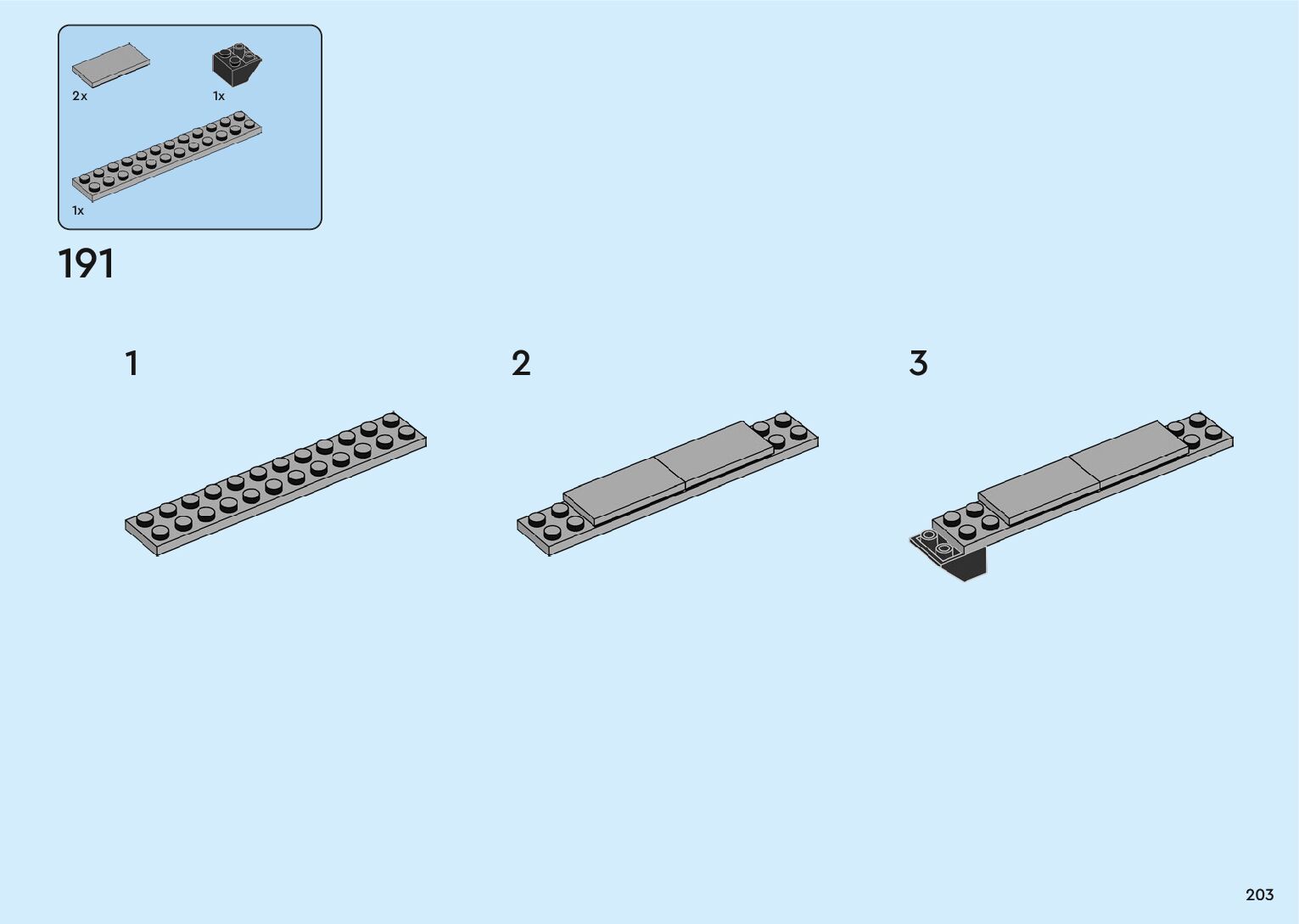 2x
1x
1x

191

1

2

3

203