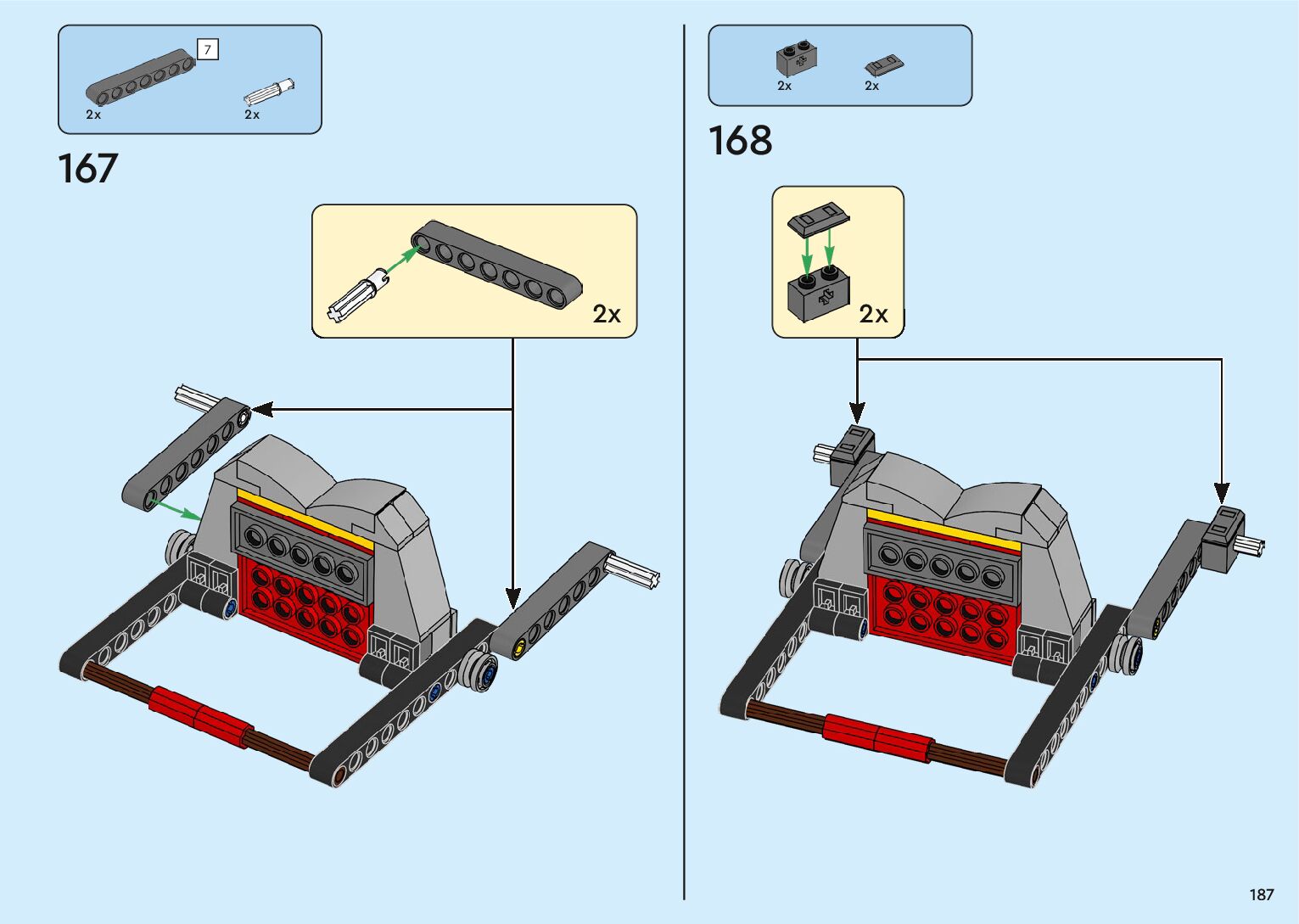 7

2x

2x

167

2x

2x

2x

168

2x

187