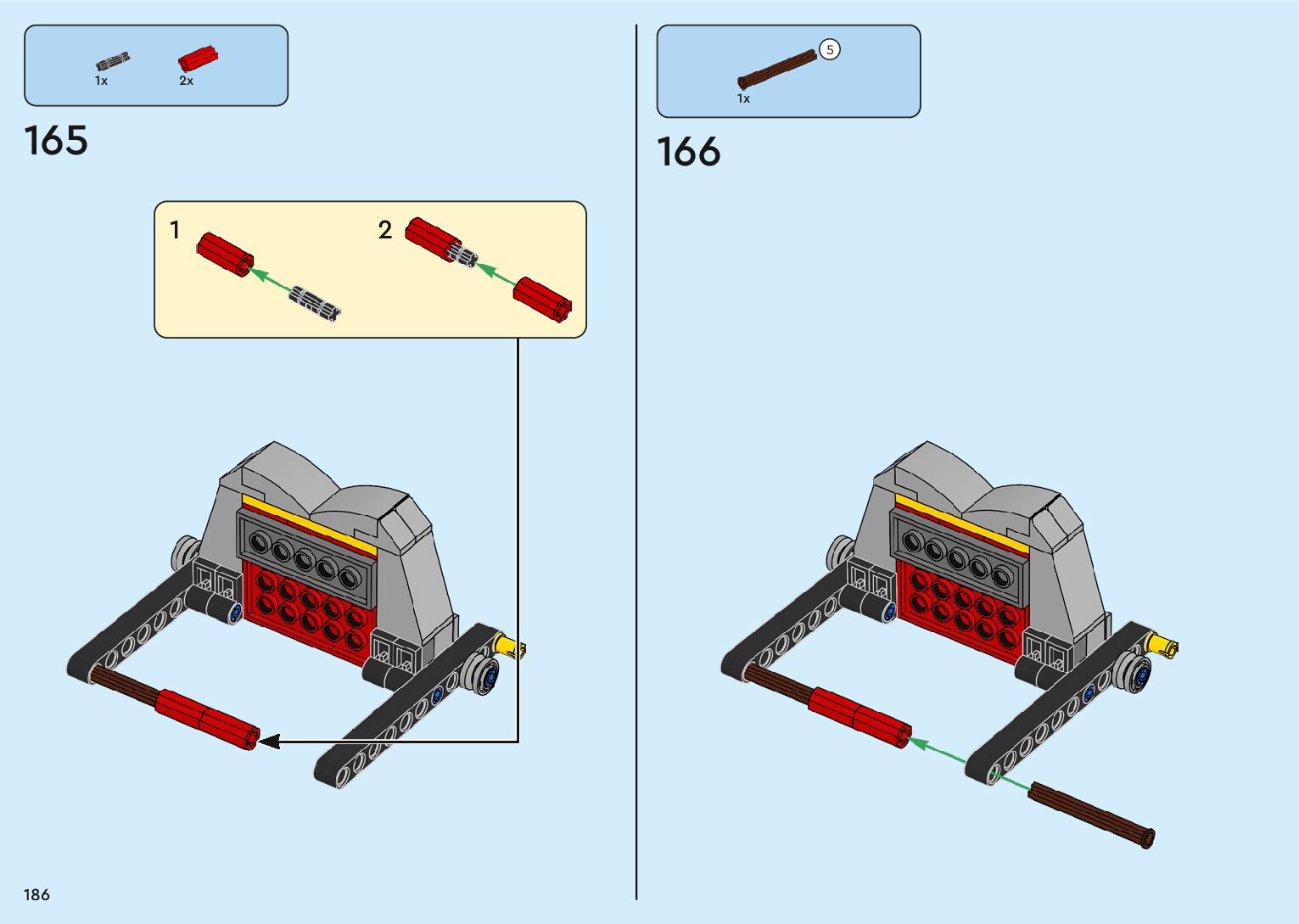 1x
2x

165

1
2

5
1x

166

186