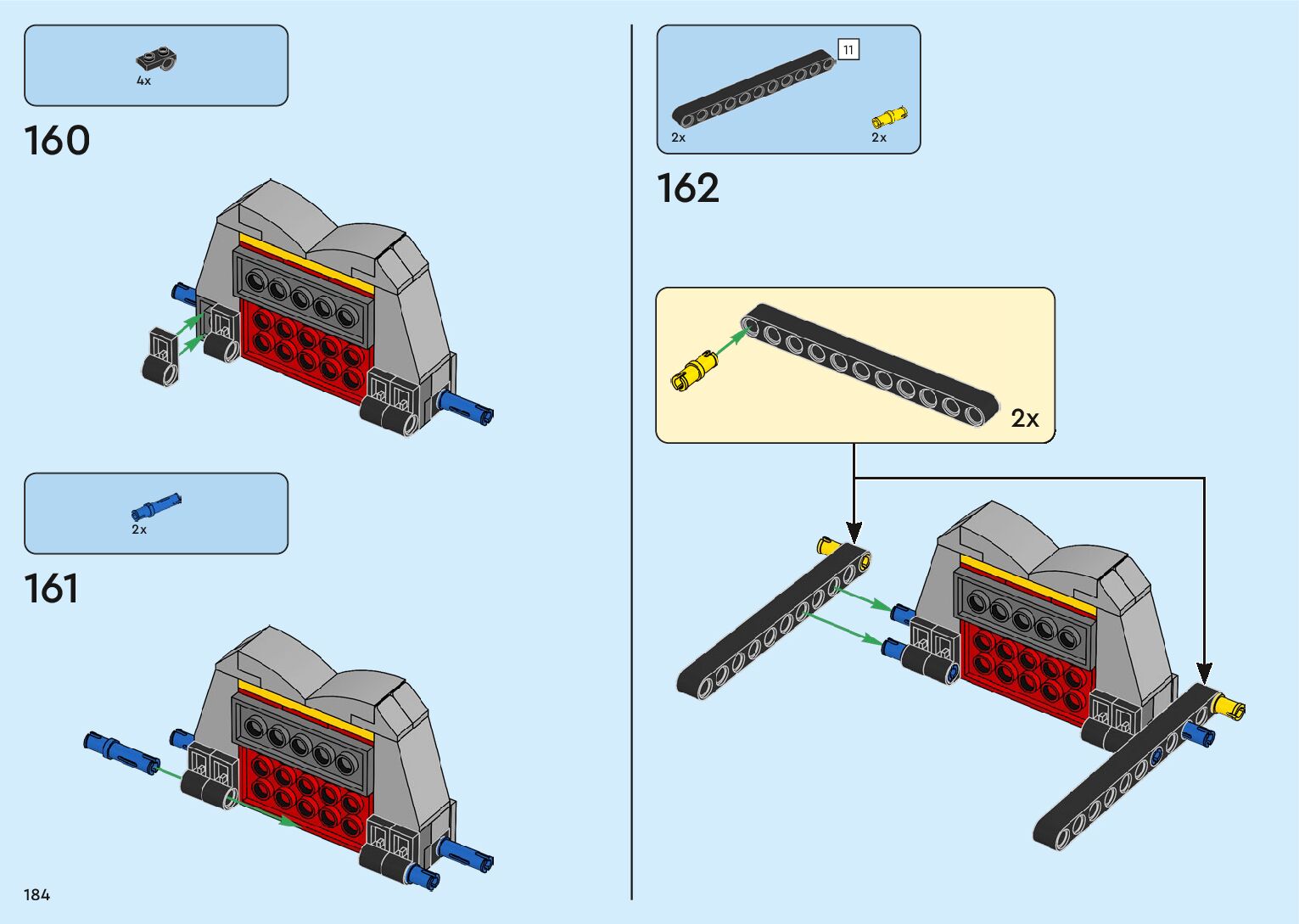 4x

160

2x

161

184

11

2x

2x

162

2x