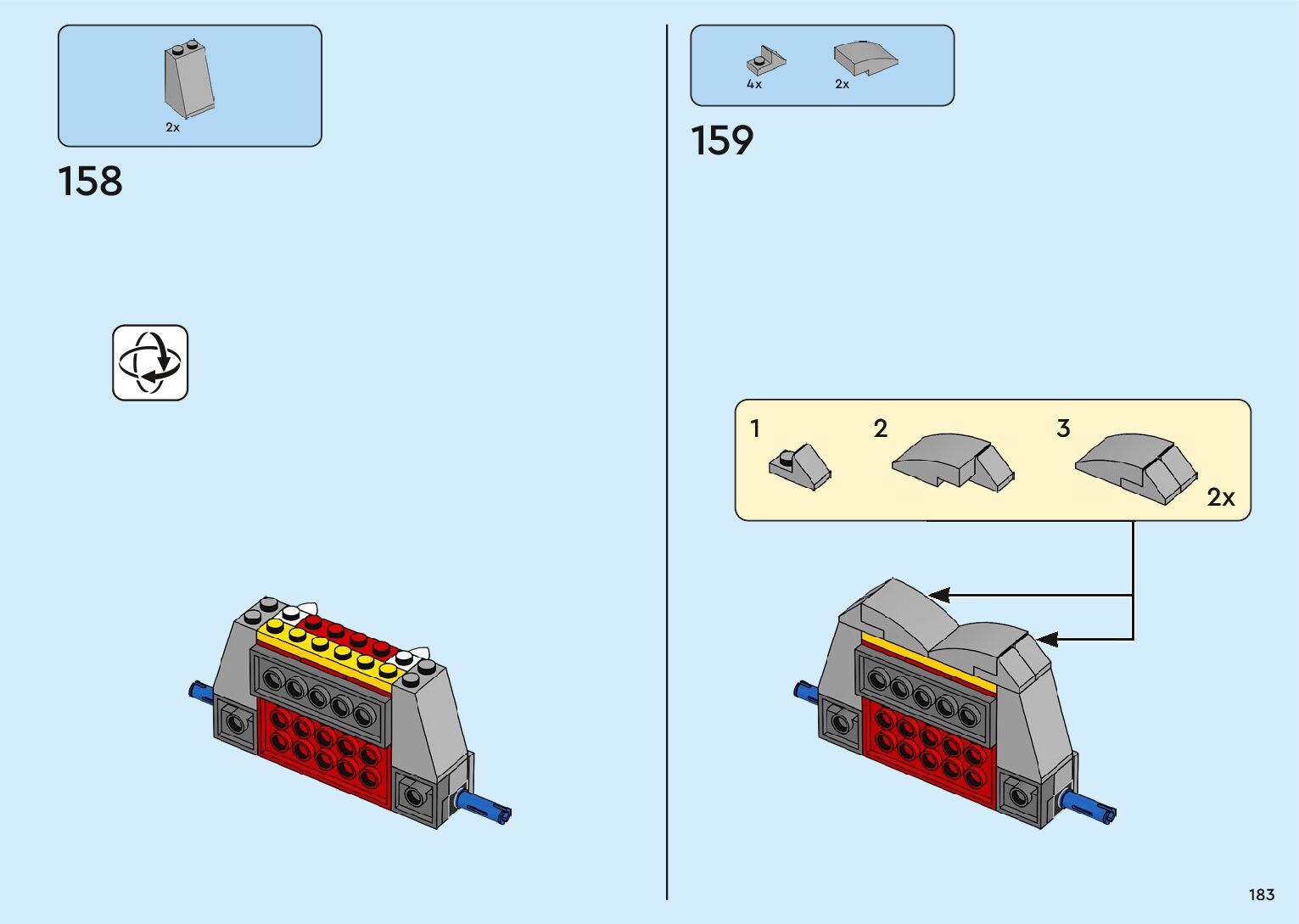 2x

158

4x 2x

159

1 2 3

2x

183