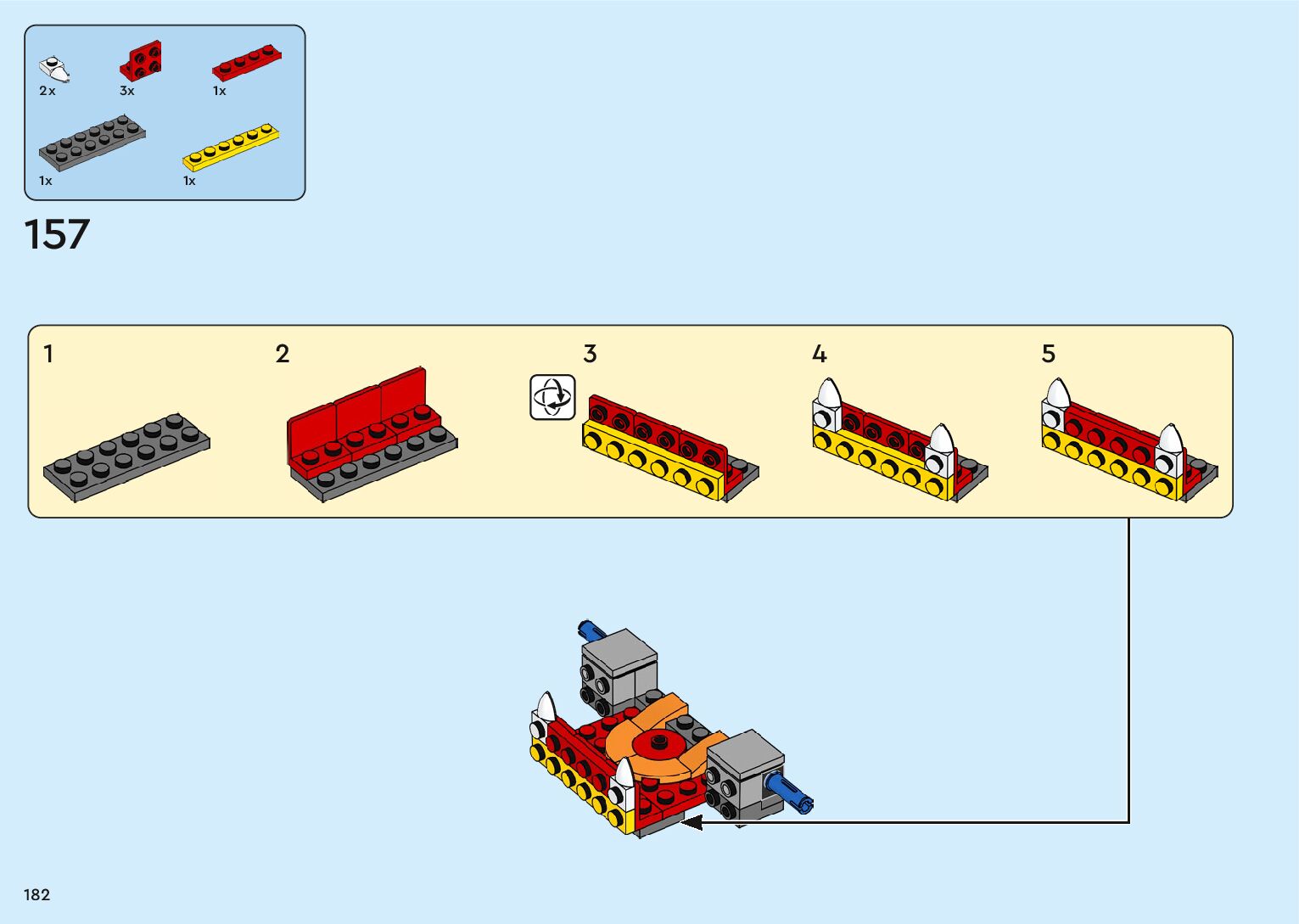 2x
3x
1x
1x
1x

157

1
2
3
4
5

182