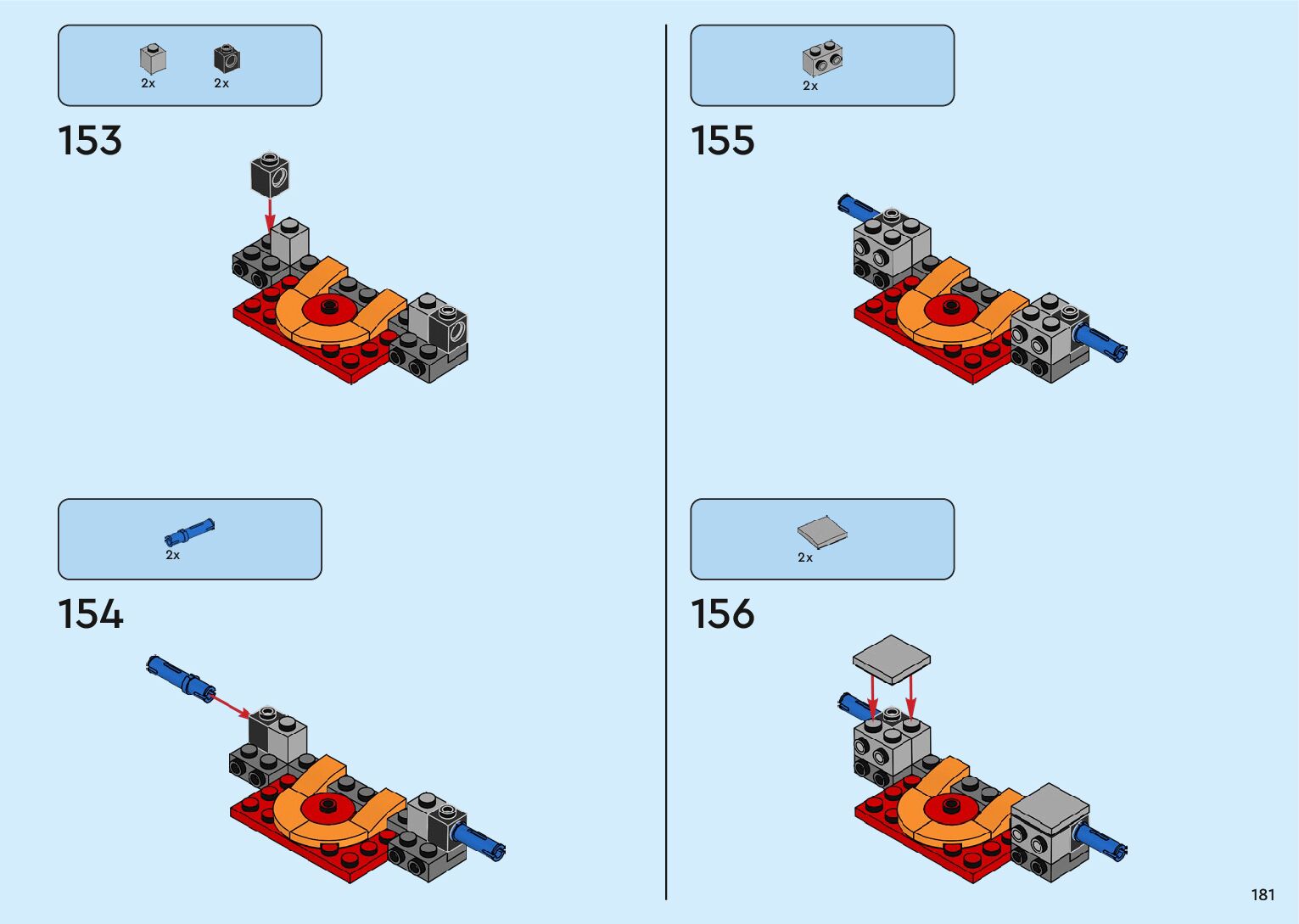 2x 2x

153

2x

154

2x

155

2x

156

181