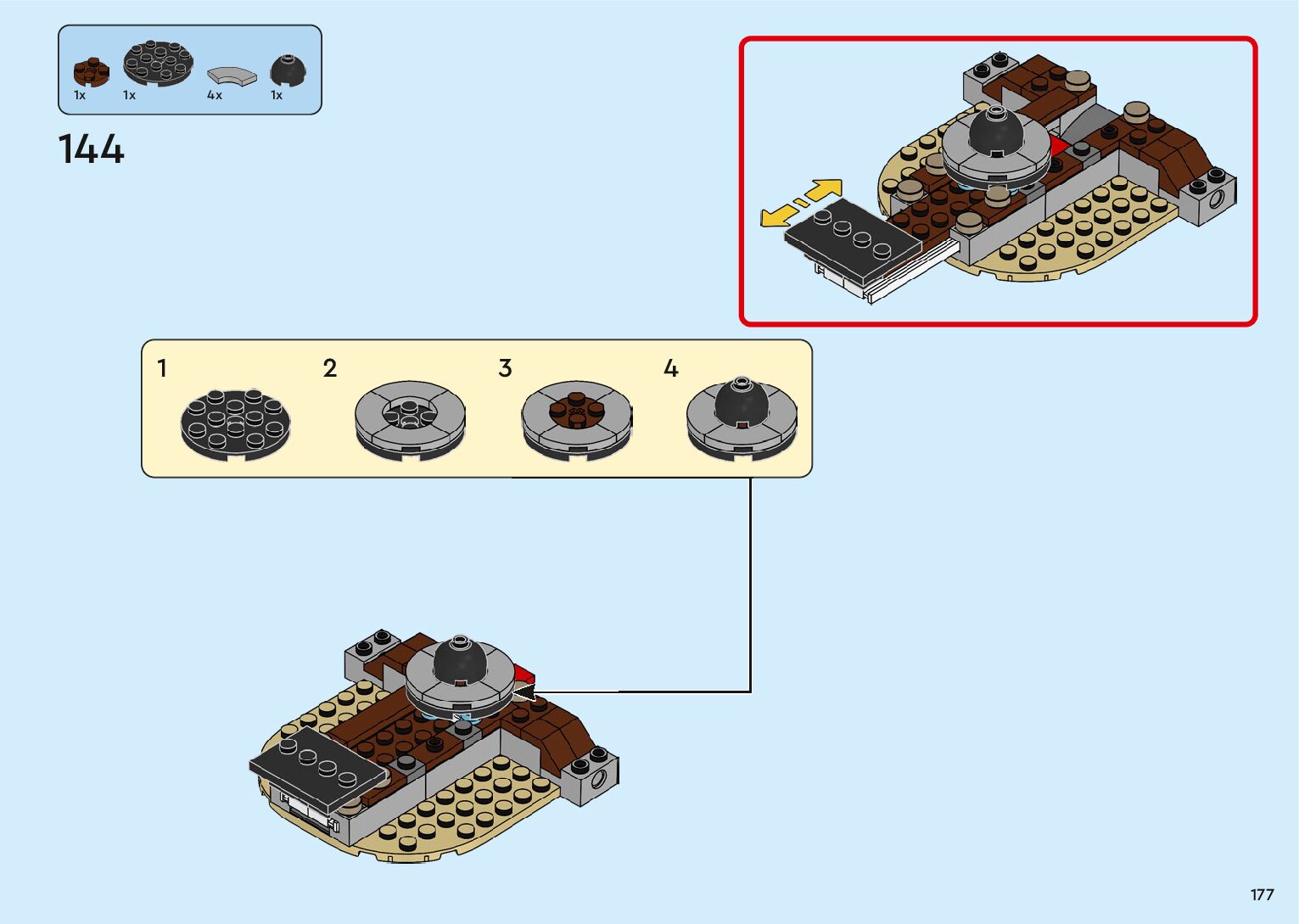 1x 1x 4x 1x

144

1 2 3 4

177