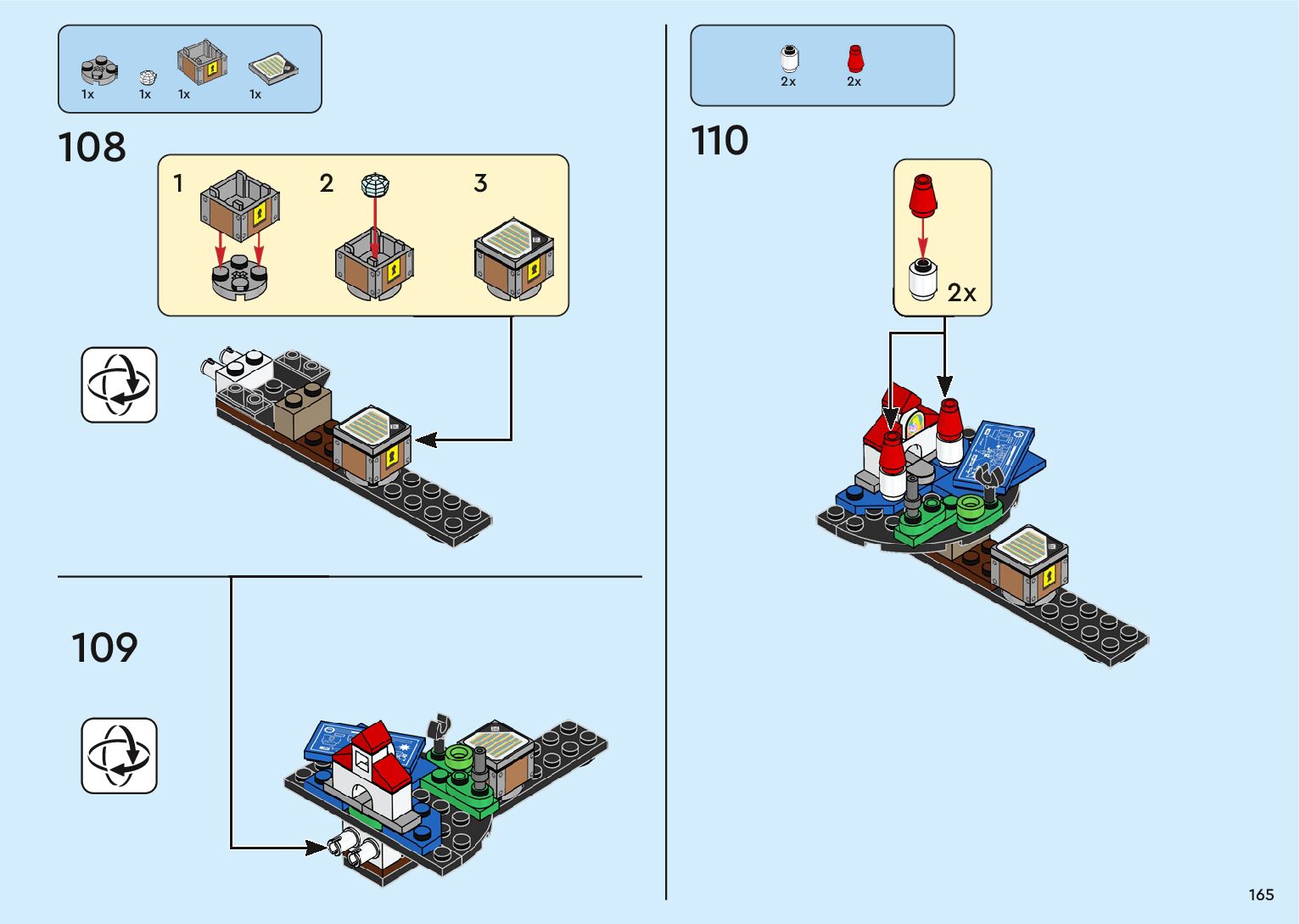 1x 1x 1x 1x

108

1 2 3

109

2x 2x

110

2x

165