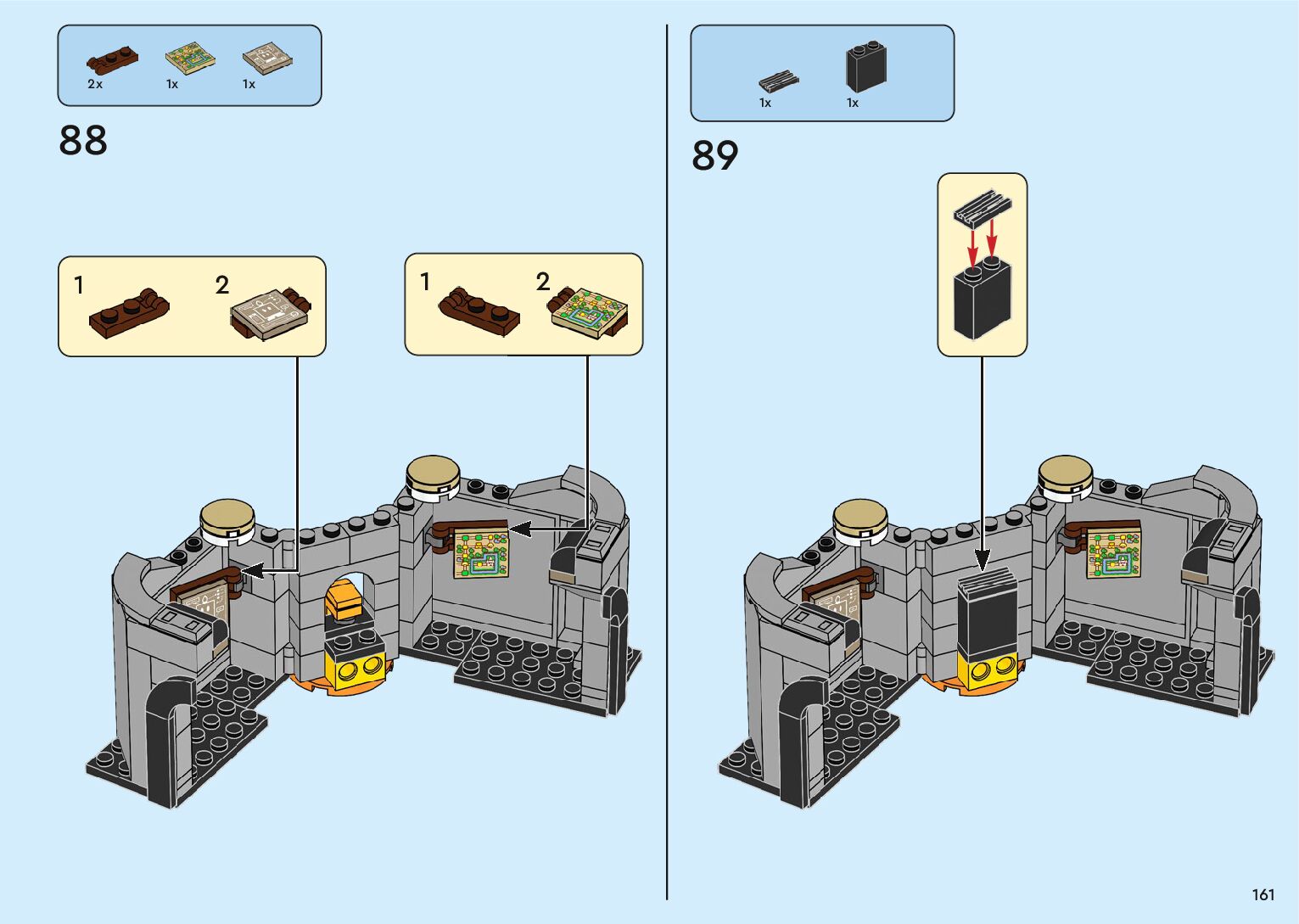 2x 1x 1x

88

1 2

1 2

1x 1x

89

161