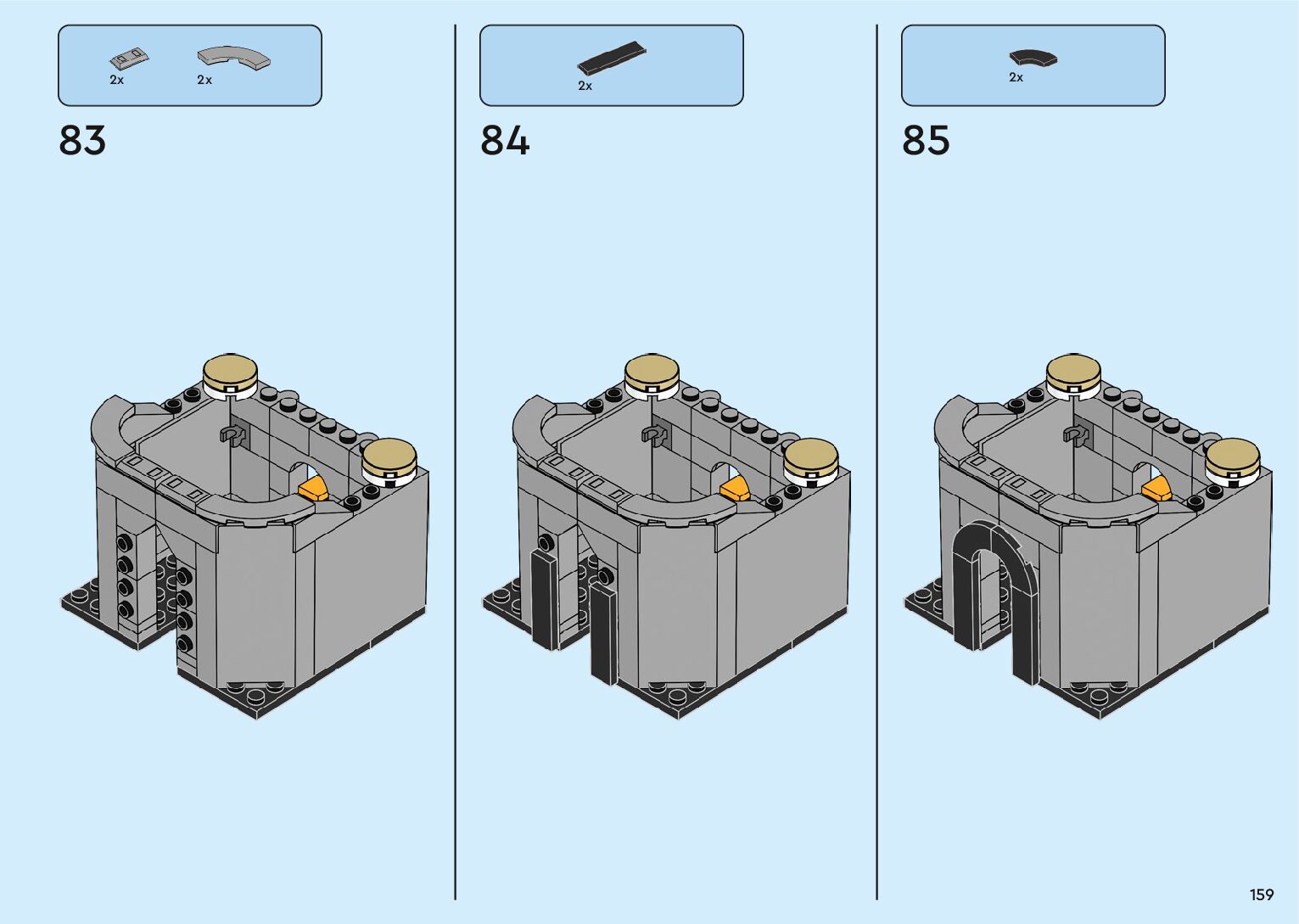 2x 2x

83

2x

84

2x

85

159